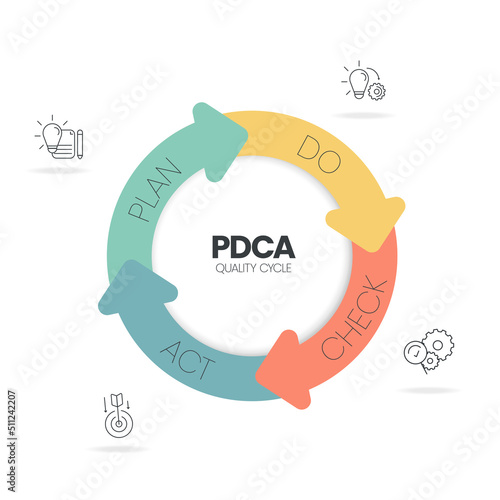 PLAN

DO

CHECK

ACT

PDCA
QUALITY CYCLE

Adobe Stock

Adobe Stock | #511242207