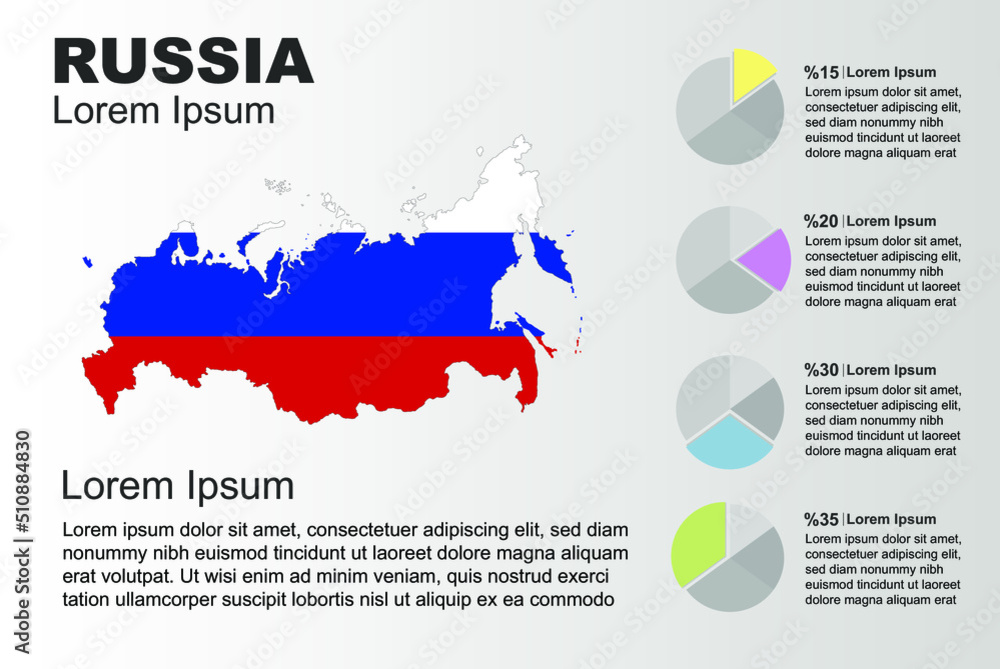 RUSSIA
Lorem Ipsum

Lorem Ipsum
Lorem ipsum dolor sit amet, consectetuer adipiscing elit, sed diam nonummy nibh euismod tincidunt ut laoreet dolore magna aliquam erat volutpat. Ut wisi enim ad minim veniam, quis nostrud exerci tation ullamcorper suscipit lobortis nisl ut aliquip ex ea commodo

%15 | Lorem Ipsum
Lorem ipsum dolor sit amet, consectetuer adipiscing elit, sed diam nonummy nibh euismod tincidunt ut laoreet dolore magna aliquam erat

%20 | Lorem Ipsum
Lorem ipsum dolor sit amet, consectetuer adipiscing elit, sed diam nonummy nibh euismod tincidunt ut laoreet dolore magna aliquam erat

%30 | Lorem Ipsum
Lorem ipsum dolor sit amet, consectetuer adipiscing elit, sed diam nonummy nibh euismod tincidunt ut laoreet dolore magna aliquam erat

%35 | Lorem Ipsum
Lorem ipsum dolor sit amet, consectetuer adipiscing elit, sed diam nonummy nibh euismod tincidunt ut laoreet dolore magna aliquam erat

Adobe Stock | #510884830