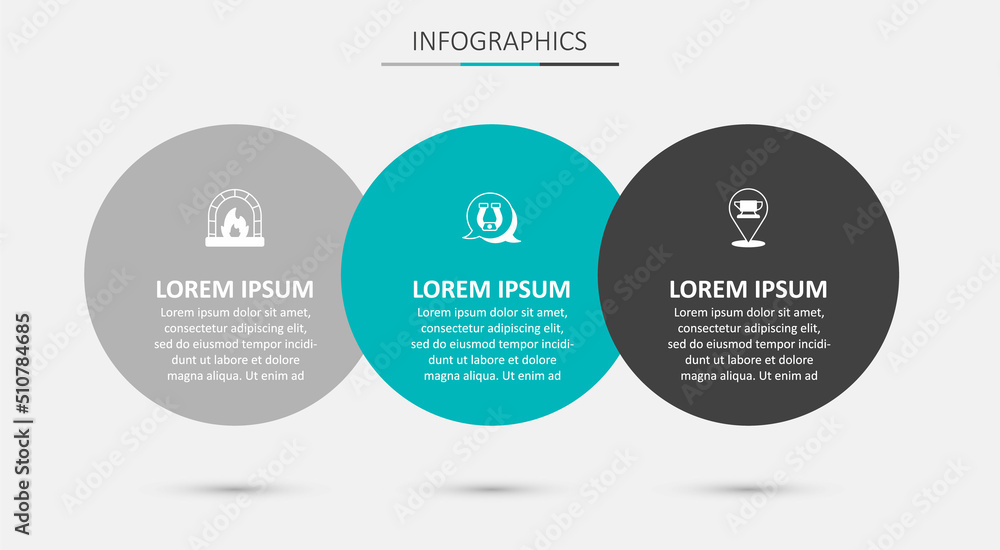 INFOGRAPHICS

LOREM IPSUM
Lorem ipsum dolor sit amet, consectetur adipiscing elit, sed do eiusmod tempor incididunt ut labore et dolore magna aliqua. Ut enim ad

LOREM IPSUM
Lorem ipsum dolor sit amet, consectetur adipiscing elit, sed do eiusmod tempor incididunt ut labore et dolore magna aliqua. Ut enim ad

LOREM IPSUM
Lorem ipsum dolor sit amet, consectetur adipiscing elit, sed do eiusmod tempor incididunt ut labore et dolore magna aliqua. Ut enim ad

Adobe Stock | #510784685