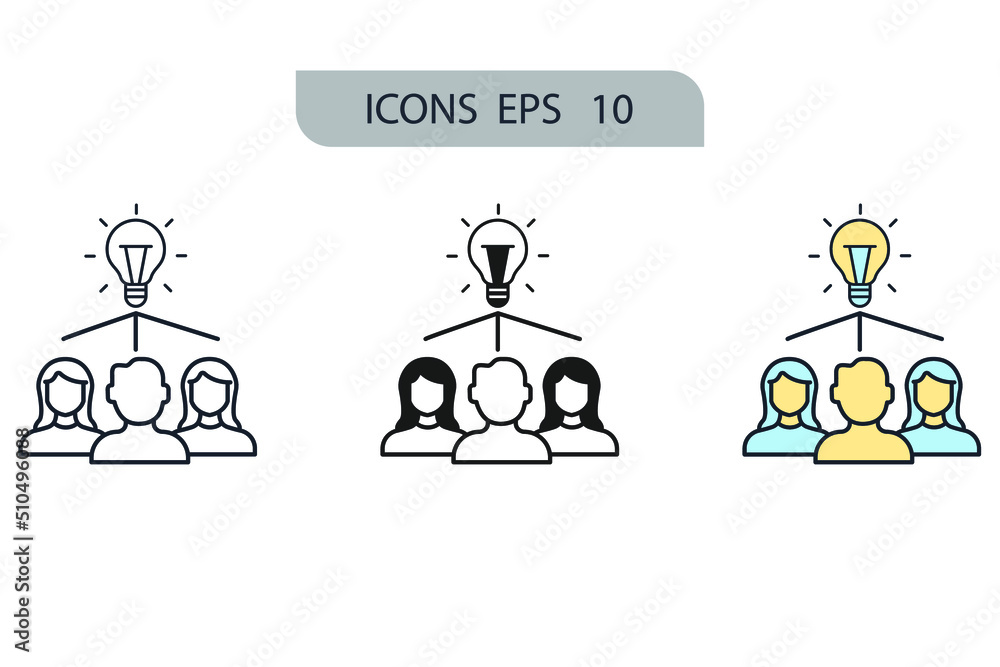 ICONS EPS 10

Adobe Stock | #510496068