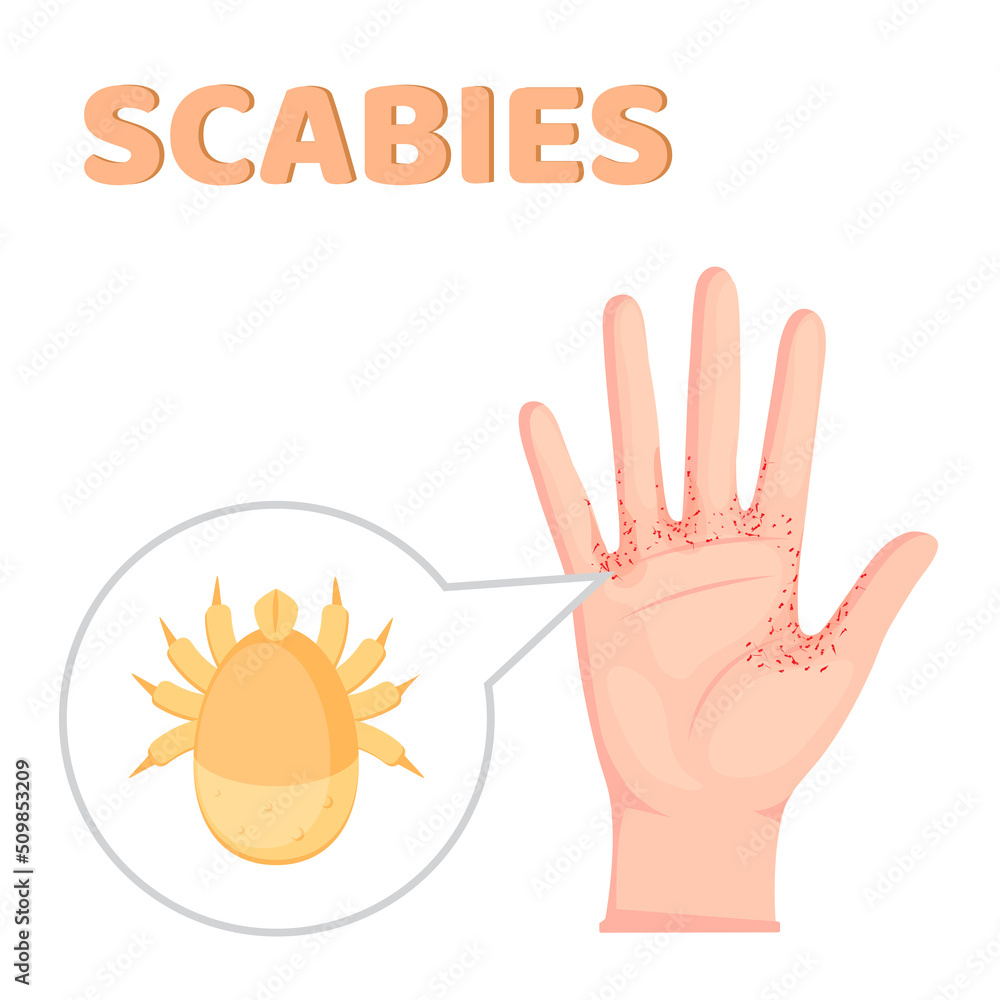 SCABIES

Adobe Stock | #509853209