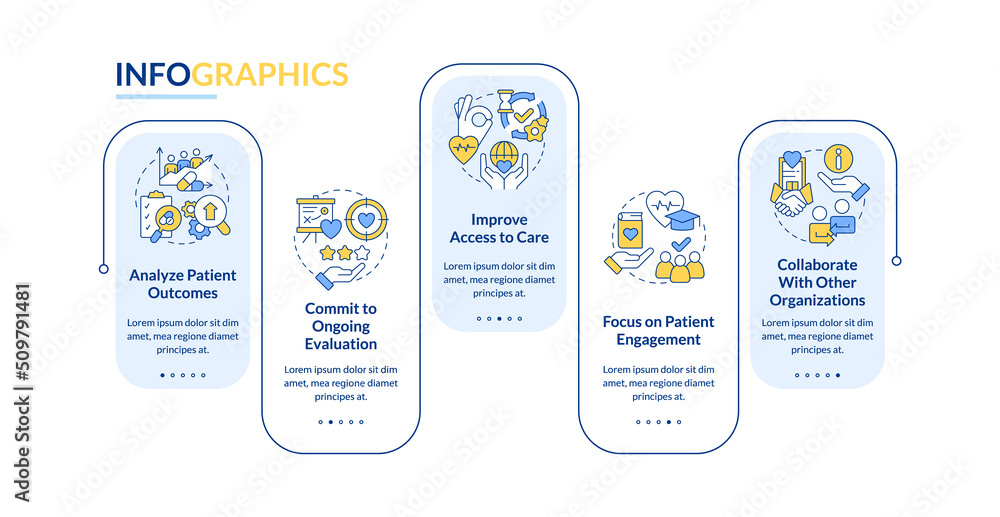 INFOGRAPHICS

Analyze Patient Outcomes

Lorem ipsum dolor sit dim amet, mea regione diamet principes at.

Commit to Ongoing Evaluation

Lorem ipsum dolor sit dim amet, mea regione diamet principes at.

Improve Access to Care

Lorem ipsum dolor sit dim amet, mea regione diamet principes at.

Focus on Patient Engagement

Lorem ipsum dolor sit dim amet, mea regione diamet principes at.

Collaborate With Other Organizations

Lorem ipsum dolor sit dim amet, mea regione diamet principes at.

Adobe Stock | #509791481