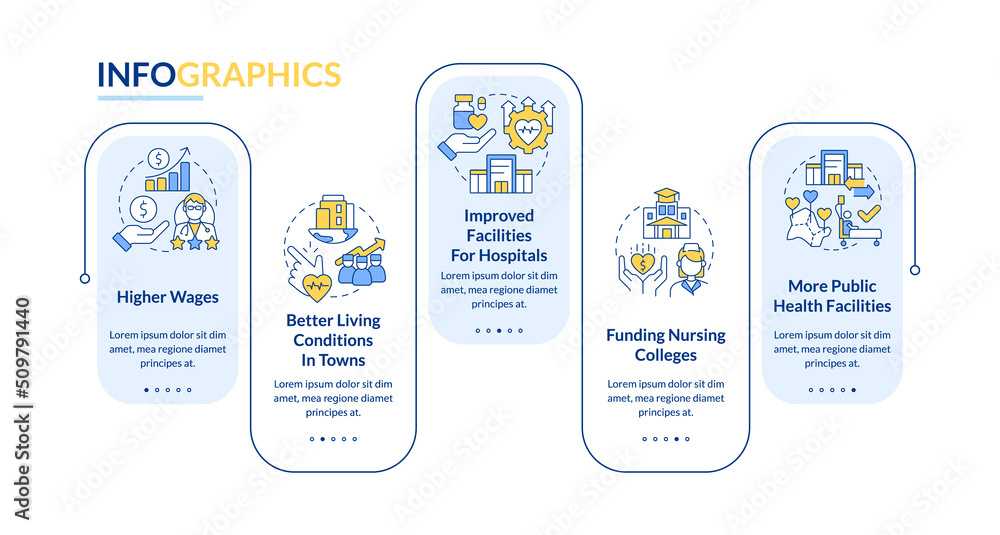 INFOGRAPHICS

Higher Wages

Lorem ipsum dolor sit dim amet, mea regione diamet principes at.

Better Living Conditions In Towns

Lorem ipsum dolor sit dim amet, mea regione diamet principes at.

Improved Facilities For Hospitals

Lorem ipsum dolor sit dim amet, mea regione diamet principes at.

Funding Nursing Colleges

Lorem ipsum dolor sit dim amet, mea regione diamet principes at.

More Public Health Facilities

Lorem ipsum dolor sit dim amet, mea regione diamet principes at.

Adobe Stock | #509791440