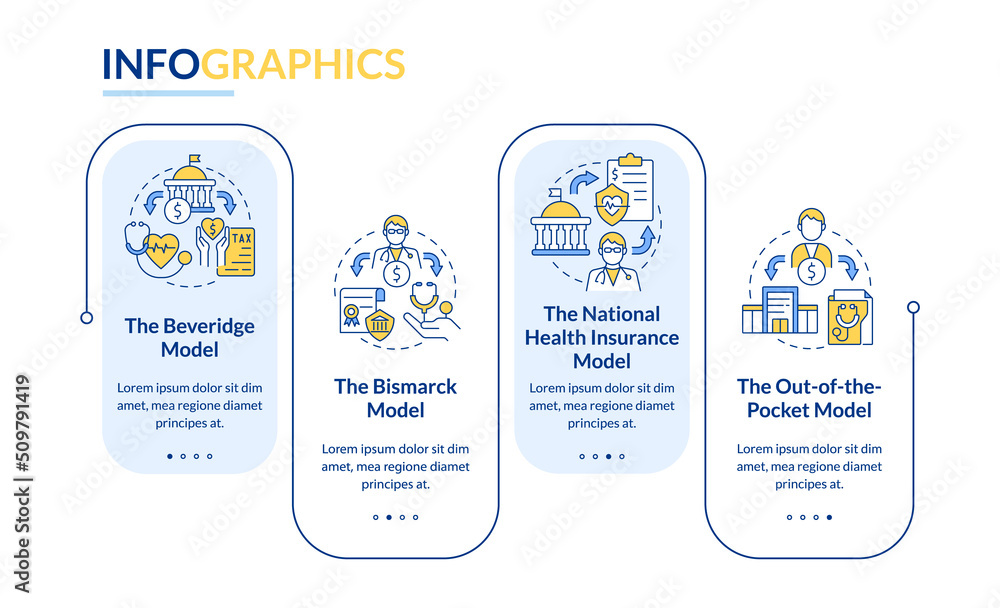 INFOGRAPHICS

TAX

The Beveridge Model

Lorem ipsum dolor sit dim amet, mea regione diamet principes at.

The Bismarck Model

Lorem ipsum dolor sit dim amet, mea regione diamet principes at.

The National Health Insurance Model

Lorem ipsum dolor sit dim amet, mea regione diamet principes at.

The Out-of-the-Pocket Model

Lorem ipsum dolor sit dim amet, mea regione diamet principes at.

Adobe Stock | #509791419