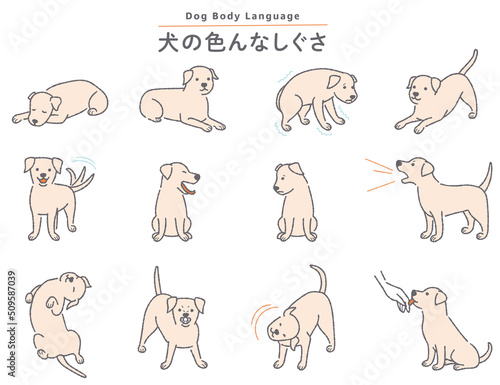 Dog Body Language

犬の色んなしぐさ

Adobe Stock | #509587039