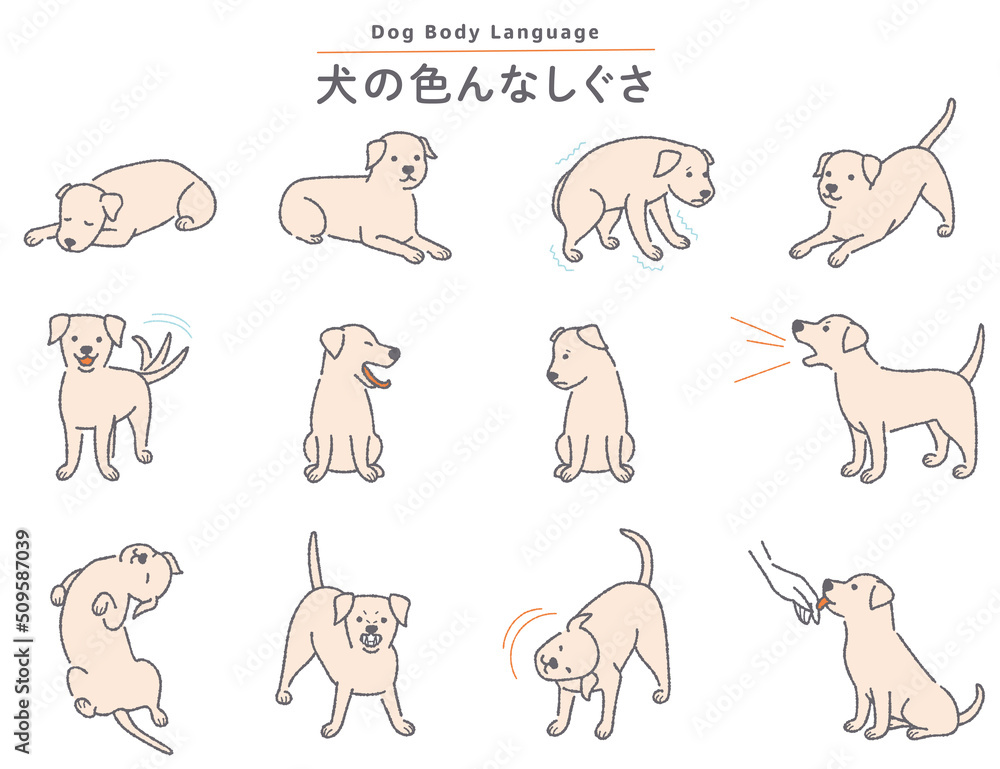 Dog Body Language
犬の色んなしぐさ

Adobe Stock | #509587039