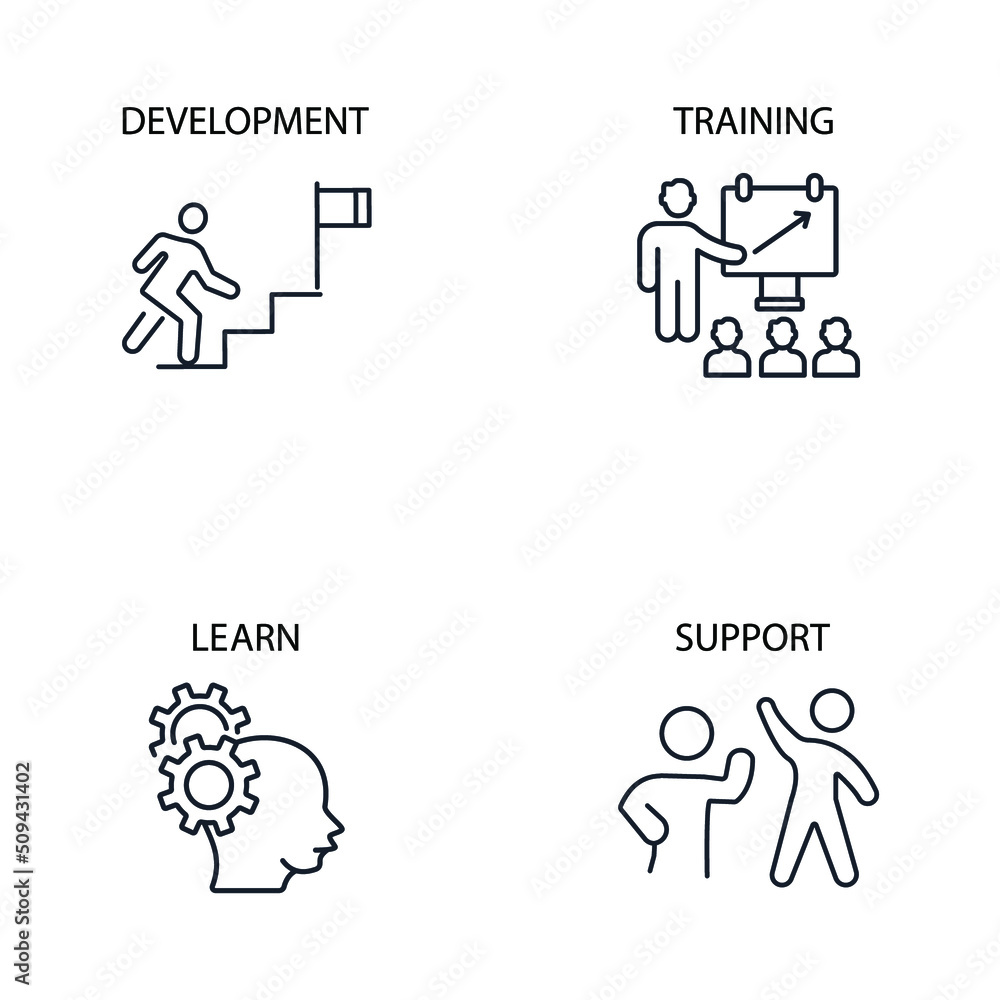 DEVELOPMENT

TRAINING

LEARN

SUPPORT

Adobe Stock | #509431402