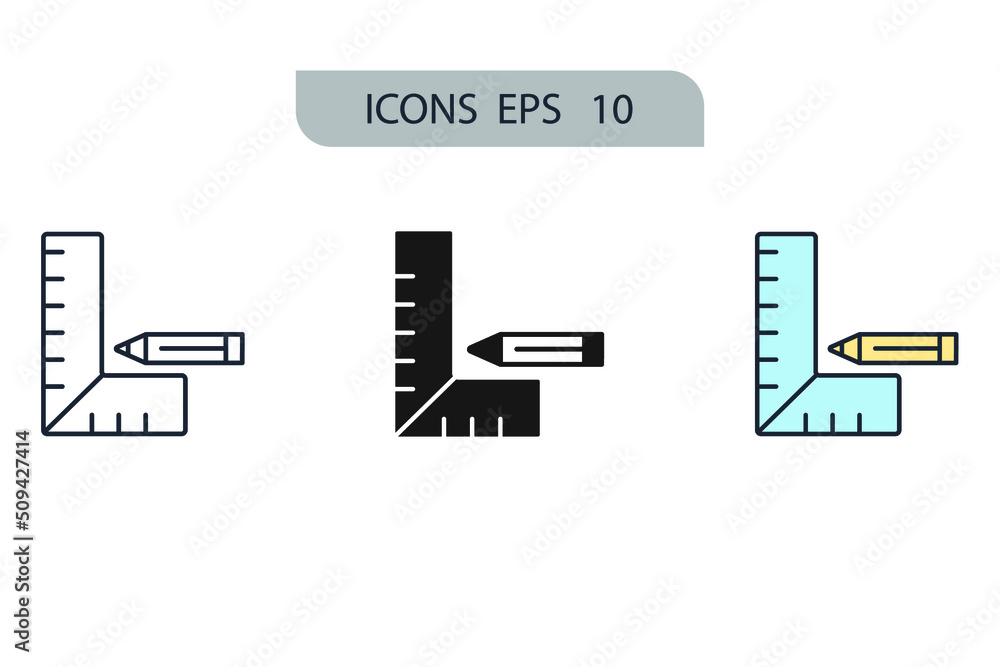 ICONS EPS 10

Adobe Stock | #509427414