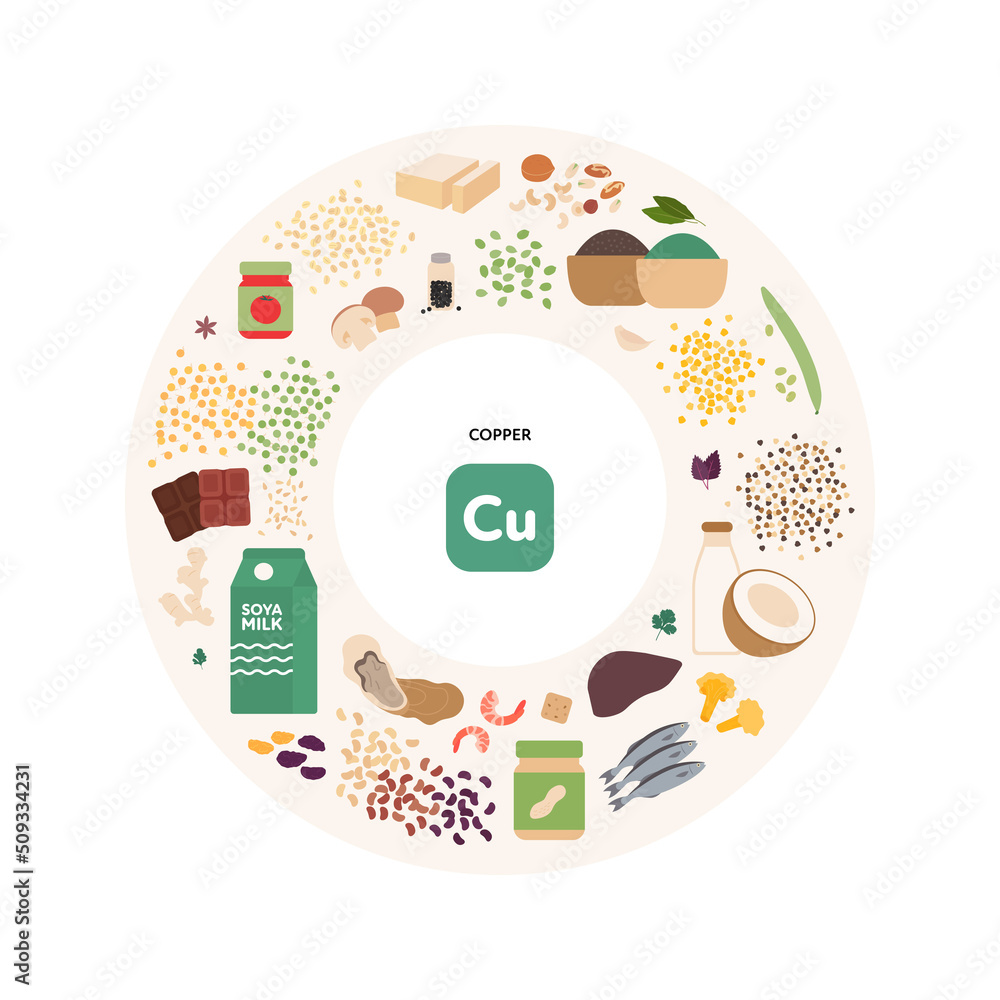 COPPER

Cu

SOYA MILK

Adobe Stock | #509334231