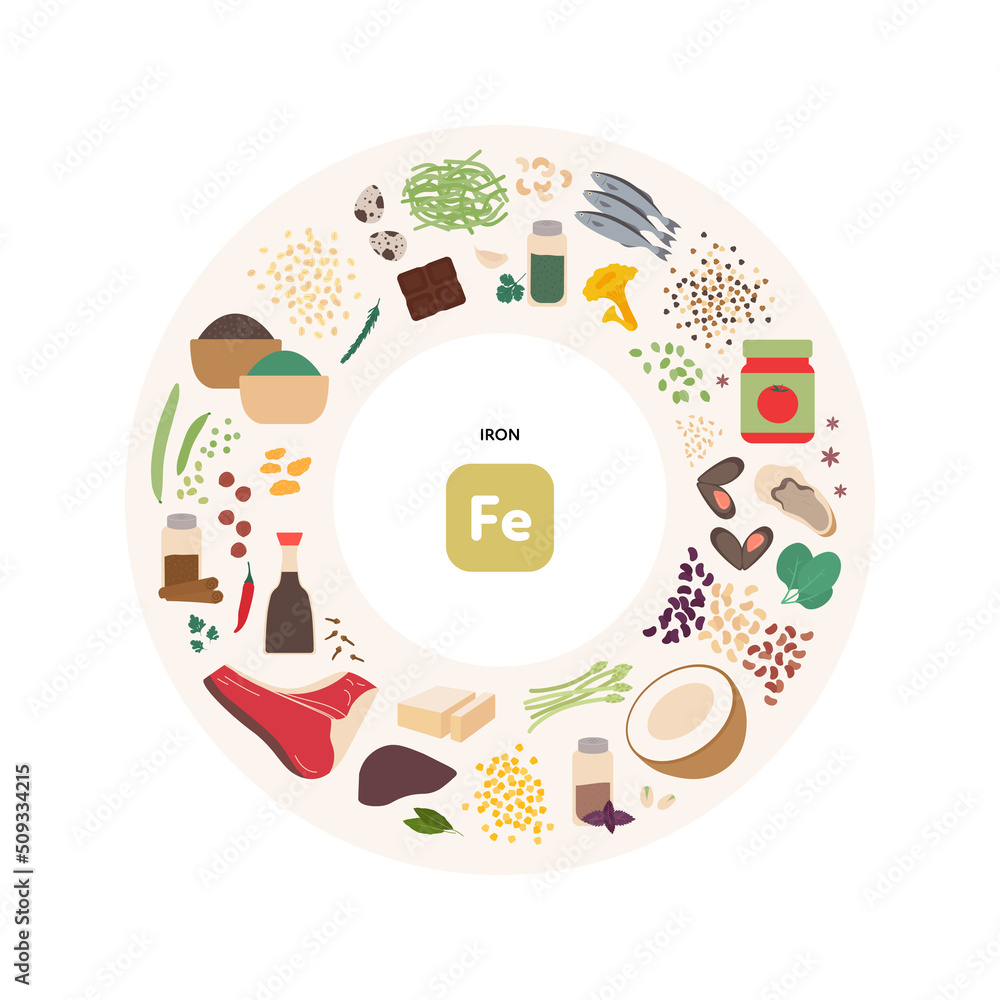 IRON

Fe

Adobe Stock | #509334215