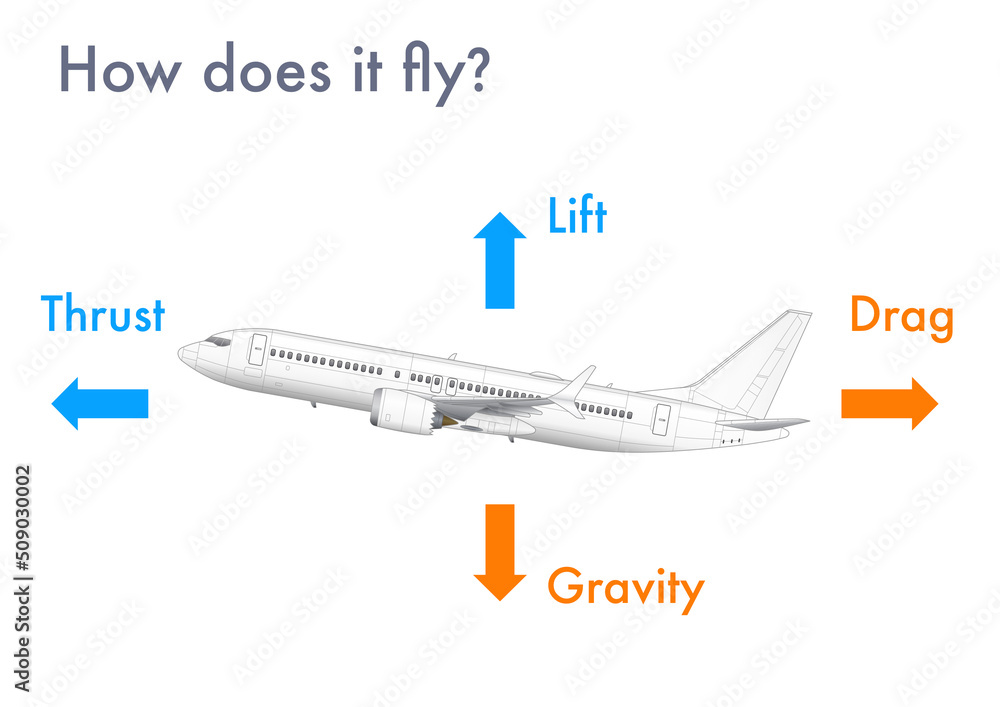 How does it fly?

Lift

Thrust

Drag

Gravity

Adobe Stock | #509030002