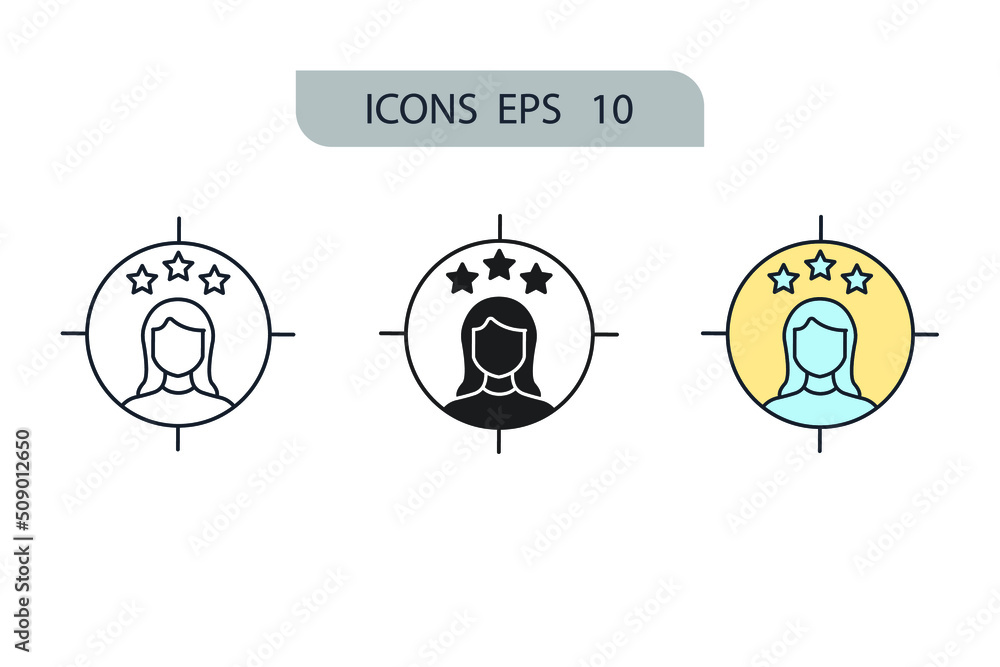 ICONS EPS 10

Adobe Stock | #509012650