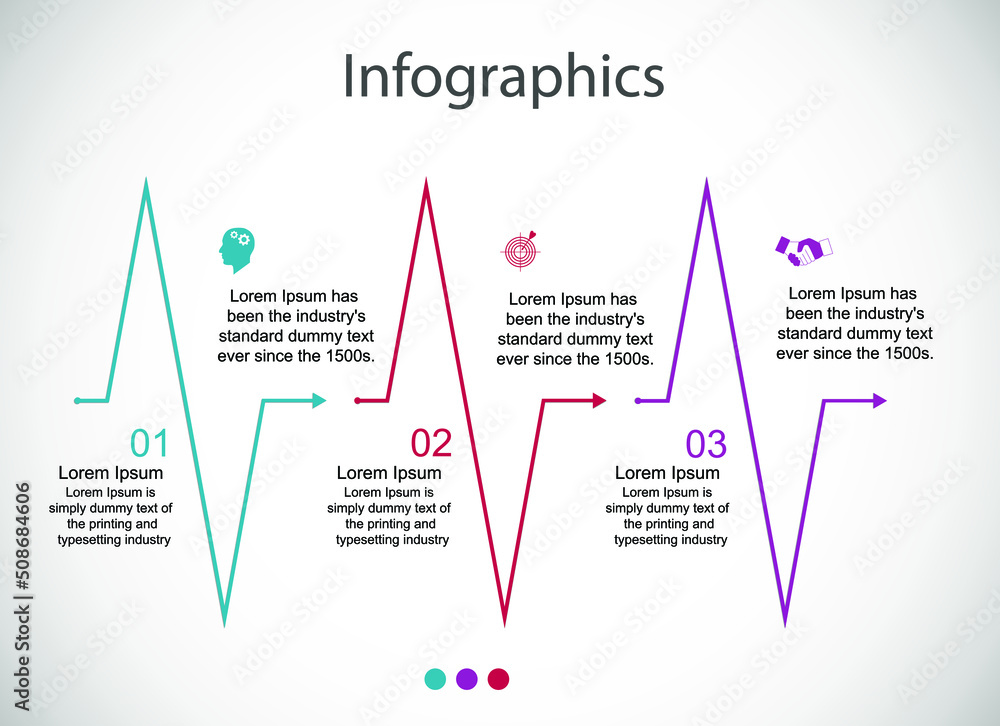 Infographics

Lorem Ipsum has been the industry's standard dummy text ever since the 1500s.

01
Lorem Ipsum
Lorem Ipsum is simply dummy text of the printing and typesetting industry

Lorem Ipsum has been the industry's standard dummy text ever since the 1500s.

02
Lorem Ipsum
Lorem Ipsum is simply dummy text of the printing and typesetting industry

Lorem Ipsum has been the industry's standard dummy text ever since the 1500s.

03
Lorem Ipsum
Lorem Ipsum is simply dummy text of the printing and typesetting industry

Adobe Stock | #508684606