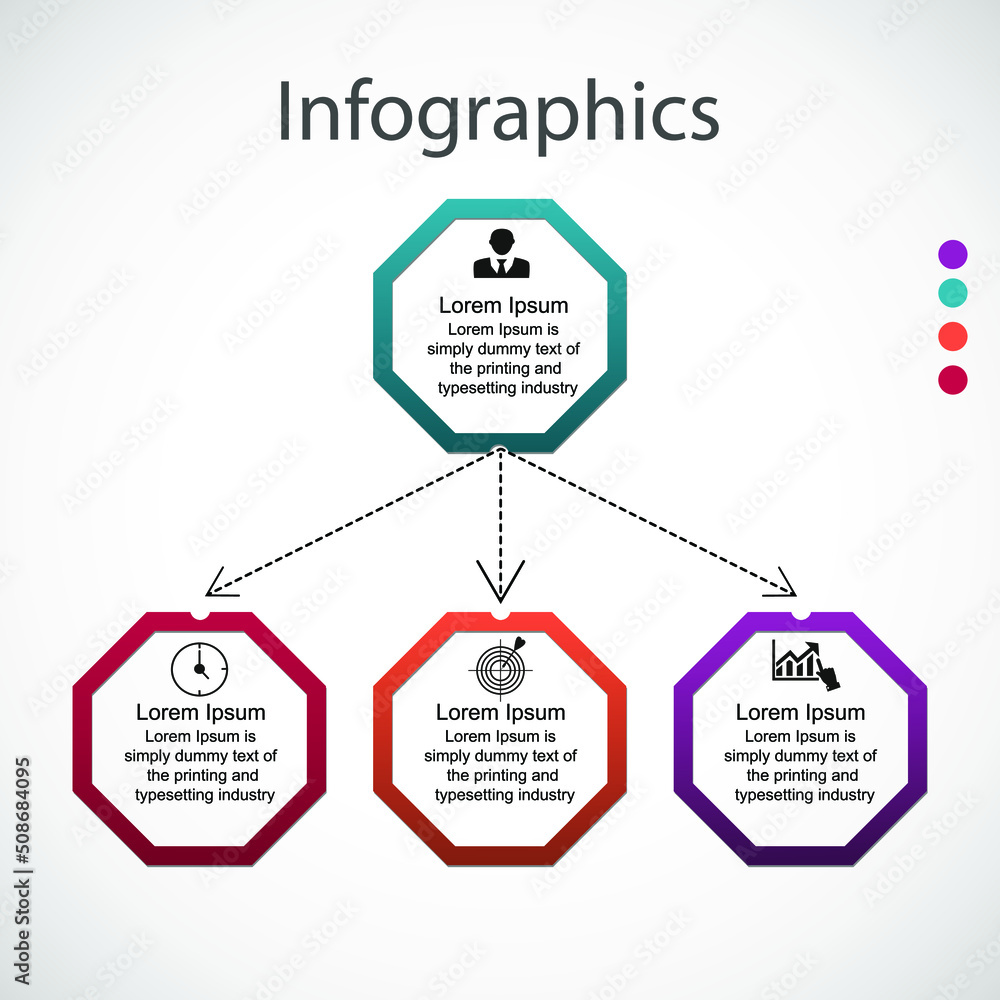 Infographics

Lorem Ipsum
Lorem Ipsum is simply dummy text of the printing and typesetting industry

Lorem Ipsum
Lorem Ipsum is simply dummy text of the printing and typesetting industry

Lorem Ipsum
Lorem Ipsum is simply dummy text of the printing and typesetting industry

Lorem Ipsum
Lorem Ipsum is simply dummy text of the printing and typesetting industry

Adobe Stock | #508684095