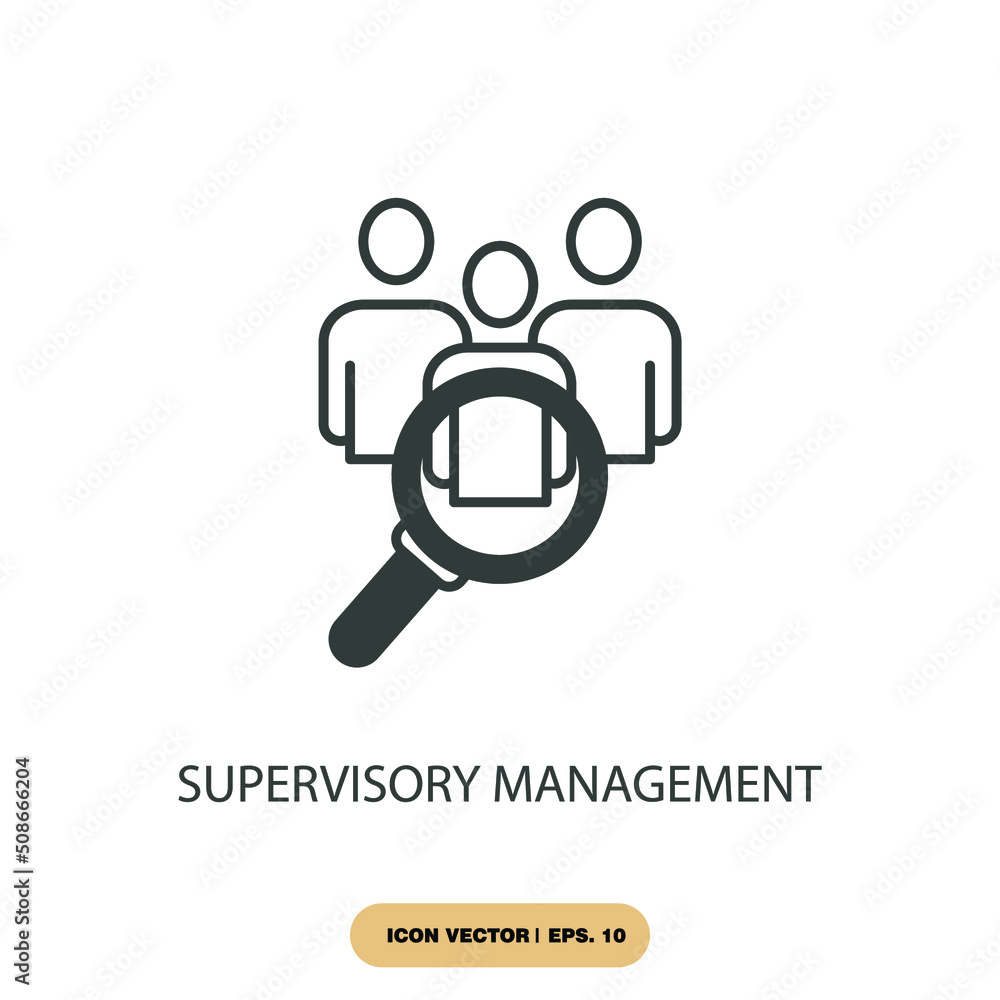 SUPERVISORY MANAGEMENT

ICON VECTOR | EPS. 10

Adobe Stock | #508666204