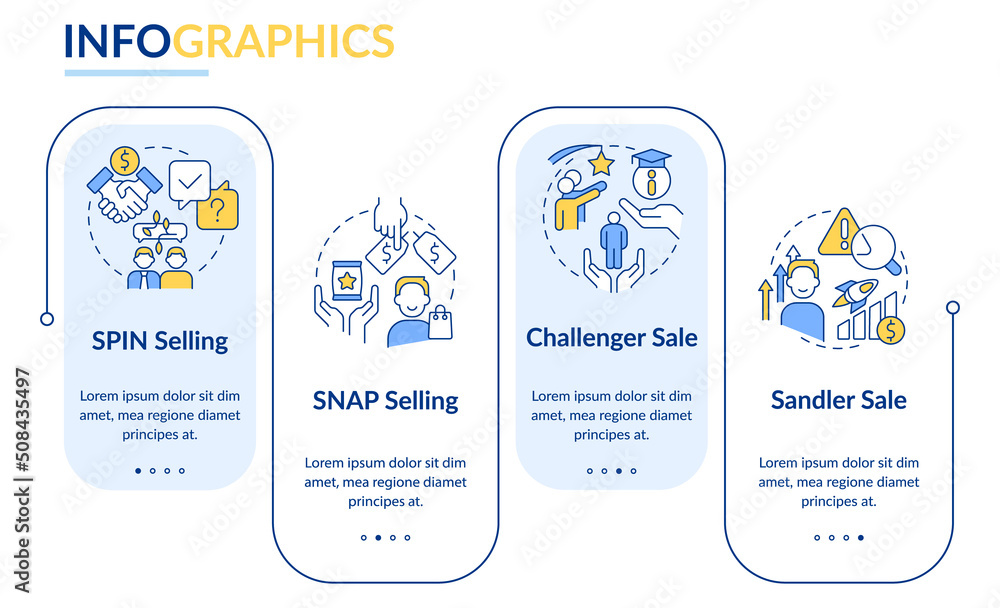 INFOGRAPHICS

SPIN Selling

Lorem ipsum dolor sit dim amet, mea regione diamet principes at.

SNAP Selling

Lorem ipsum dolor sit dim amet, mea regione diamet principes at.

Challenger Sale

Lorem ipsum dolor sit dim amet, mea regione diamet principes at.

Sandler Sale

Lorem ipsum dolor sit dim amet, mea regione diamet principes at.

Adobe Stock | #508435497