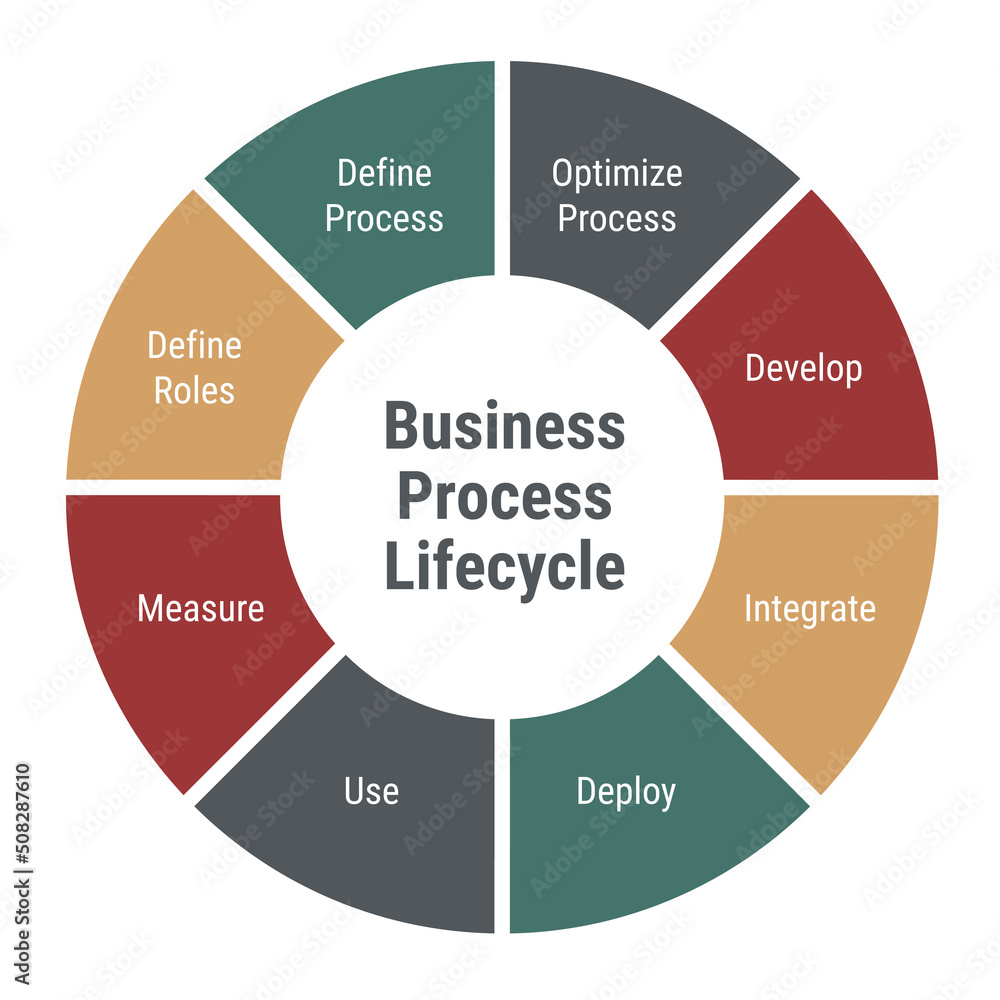 Business Process Lifecycle

Define Process

Optimize Process

Develop

Integrate

Deploy

Use

Measure

Define Roles

Adobe Stock | #508287610