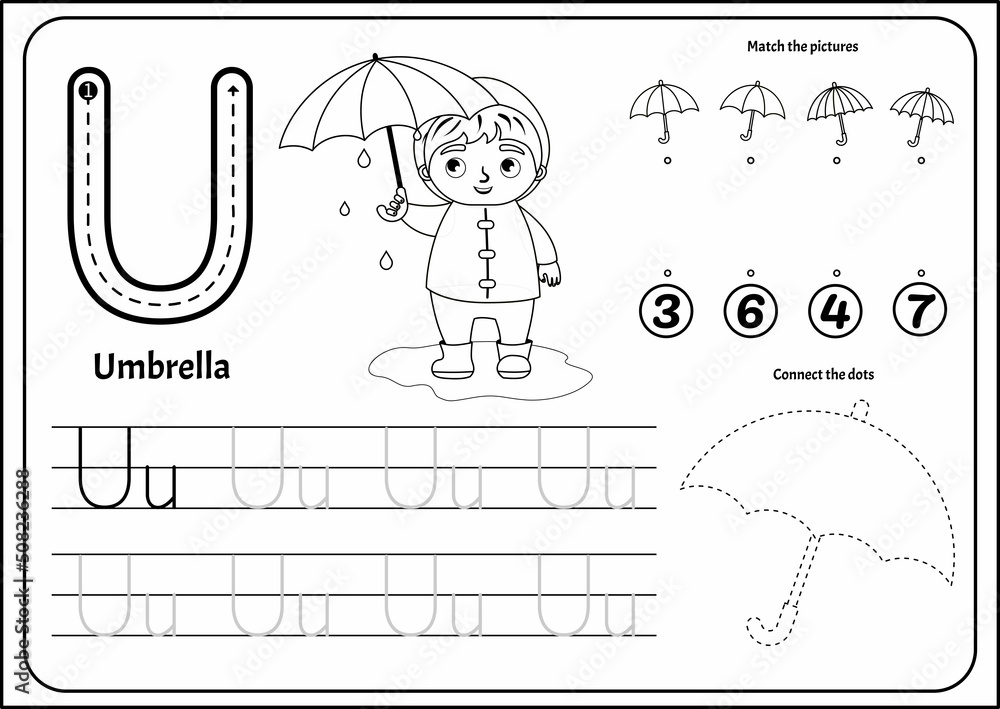 U
1

Umbrella

Match the pictures

3 6 4 7

Connect the dots

Uu Uu Uu Uu
Uu Uu Uu Uu

Adobe Stock | #508236288