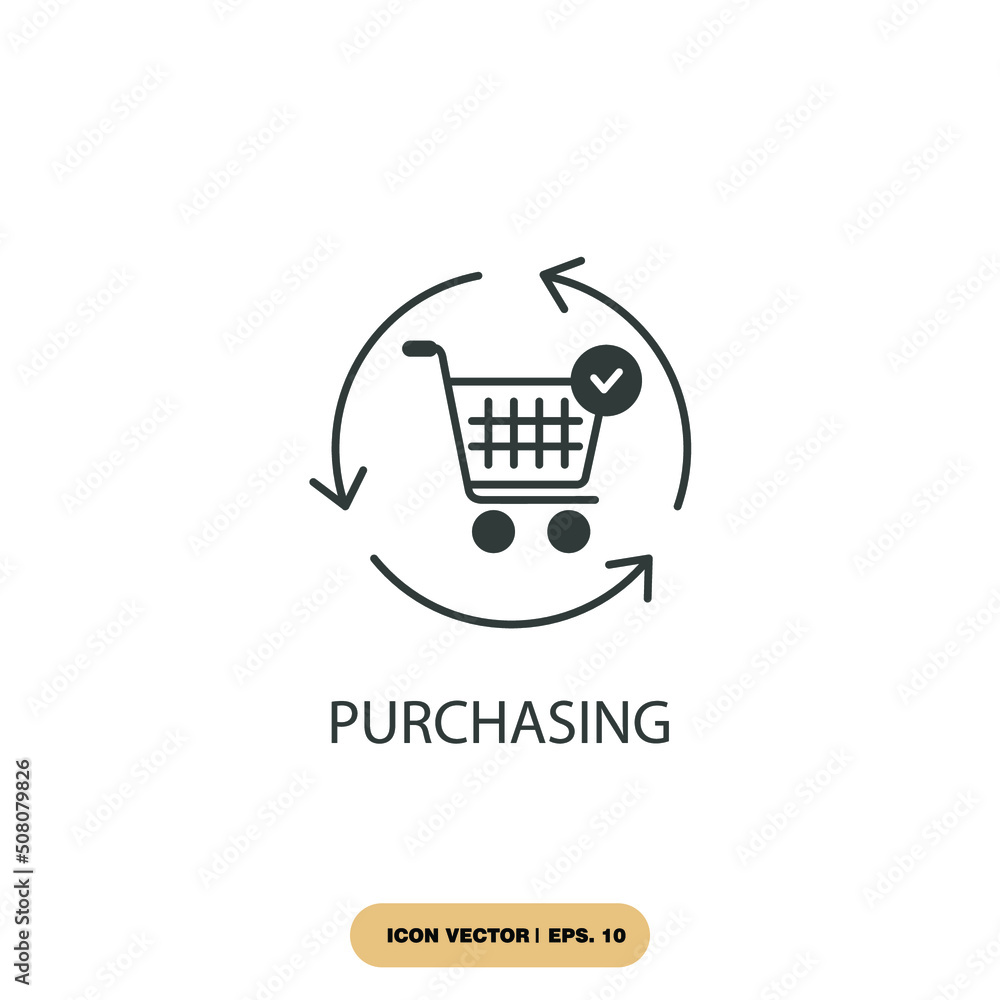 PURCHASING

ICON VECTOR | EPS. 10

Adobe Stock | #508079826