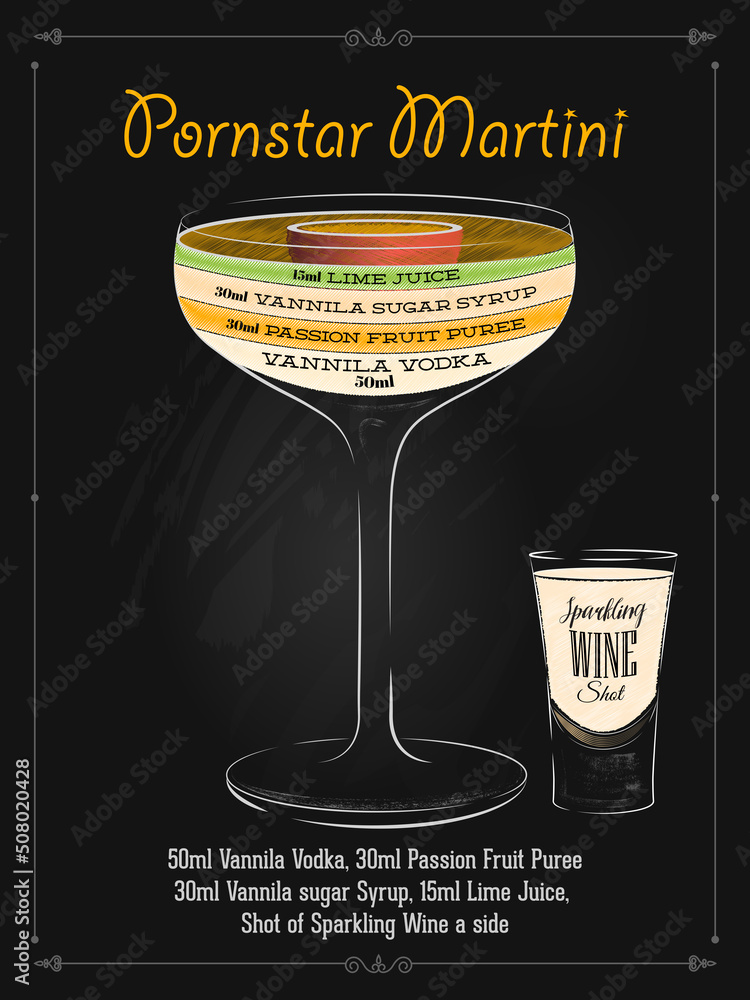 Pornstar Martini

15ml LIME JUICE
30ml VANNILA SUGAR SYRUP
30ml PASSION FRUIT PUREE
VANNILA VODKA
50ml

Sparkling
WINE
Shot

50ml Vannila Vodka, 30ml Passion Fruit Puree
30ml Vannila sugar Syrup, 15ml Lime Juice,
Shot of Sparkling Wine a side

Adobe Stock | #508020428