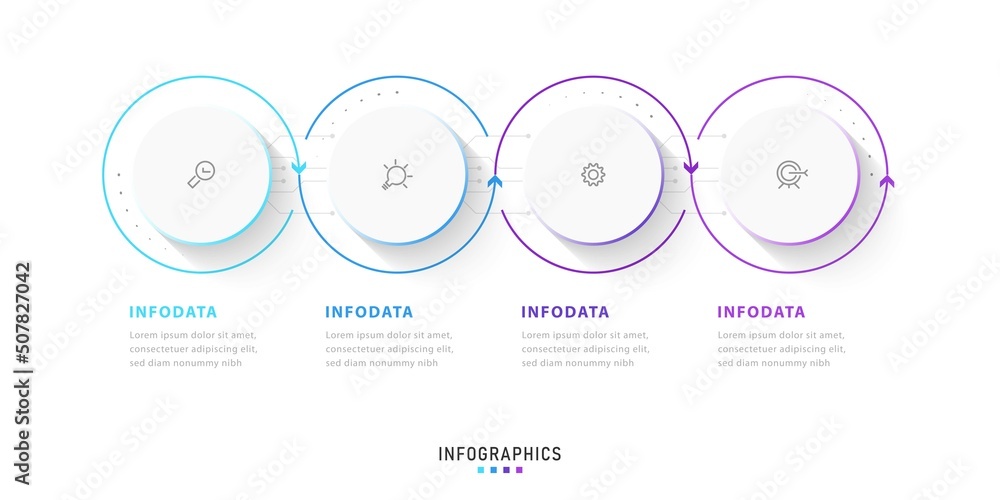 INFODATA
Lorem ipsum dolor sit amet, consectetuer adipiscing elit, sed diam nonummy nibh

INFODATA
Lorem ipsum dolor sit amet, consectetuer adipiscing elit, sed diam nonummy nibh

INFODATA
Lorem ipsum dolor sit amet, consectetuer adipiscing elit, sed diam nonummy nibh

INFODATA
Lorem ipsum dolor sit amet, consectetuer adipiscing elit, sed diam nonummy nibh

INFOGRAPHICS

Adobe Stock | #507827042