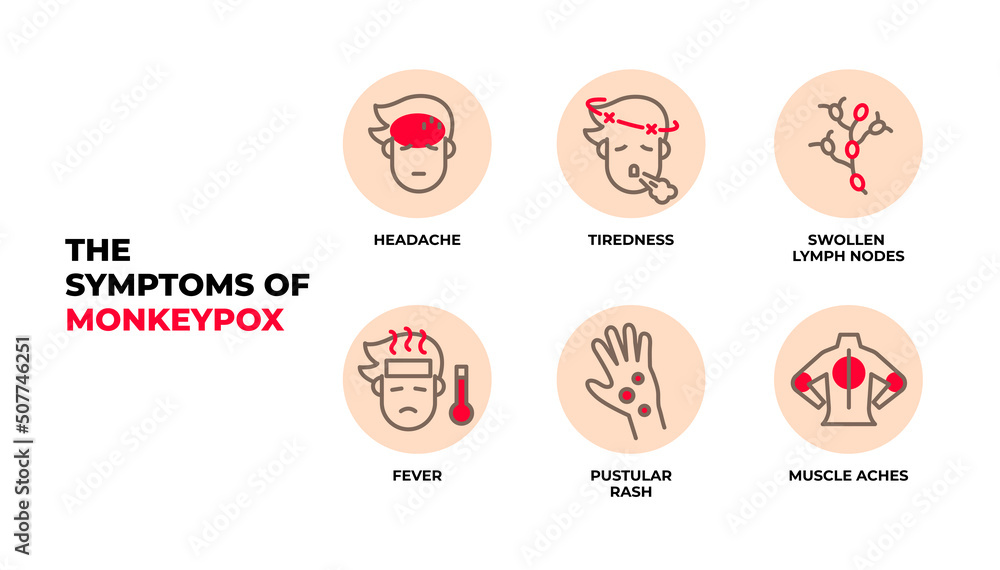 THE SYMPTOMS OF MONKEYPOX

HEADACHE

TIREDNESS

SWOLLEN LYMPH NODES

FEVER

PUSTULAR RASH

MUSCLE ACHES

Adobe Stock | #507746251