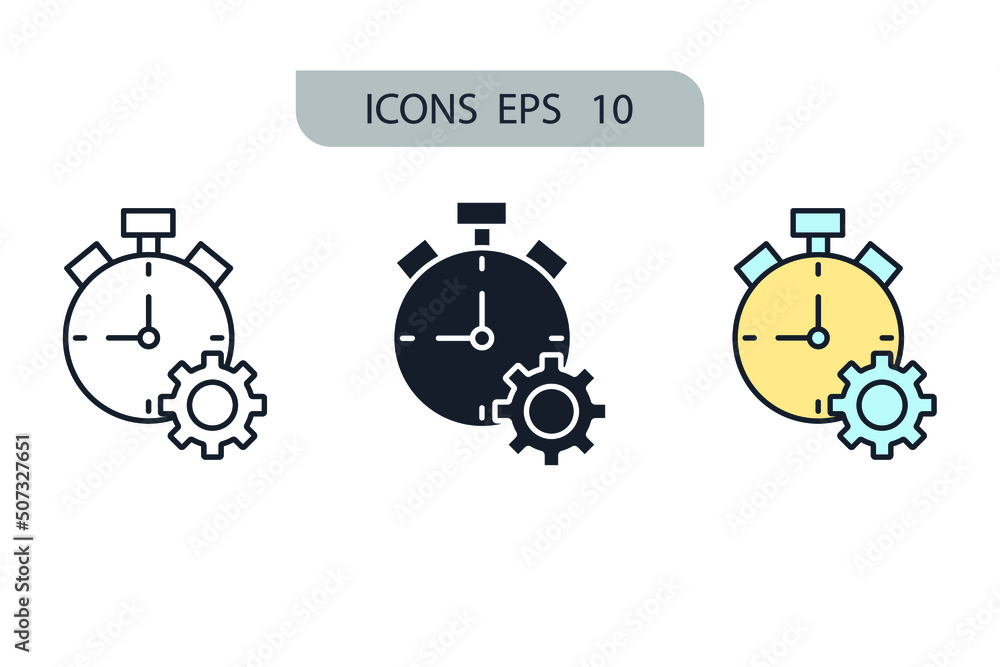 ICONS EPS 10

Adobe Stock | #507327651