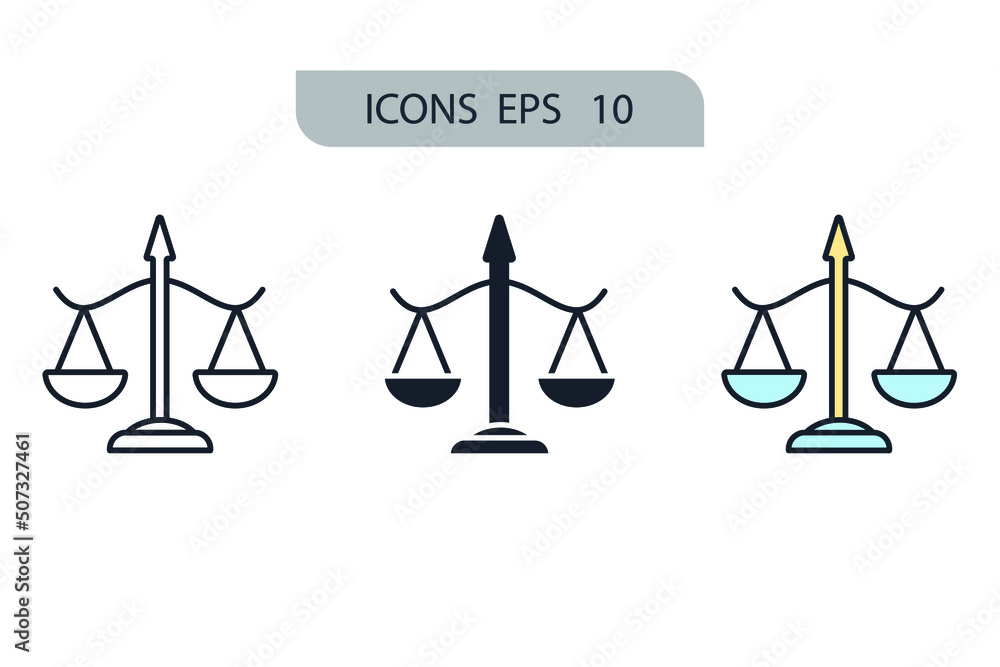 ICONS EPS 10

Adobe Stock | #507327461