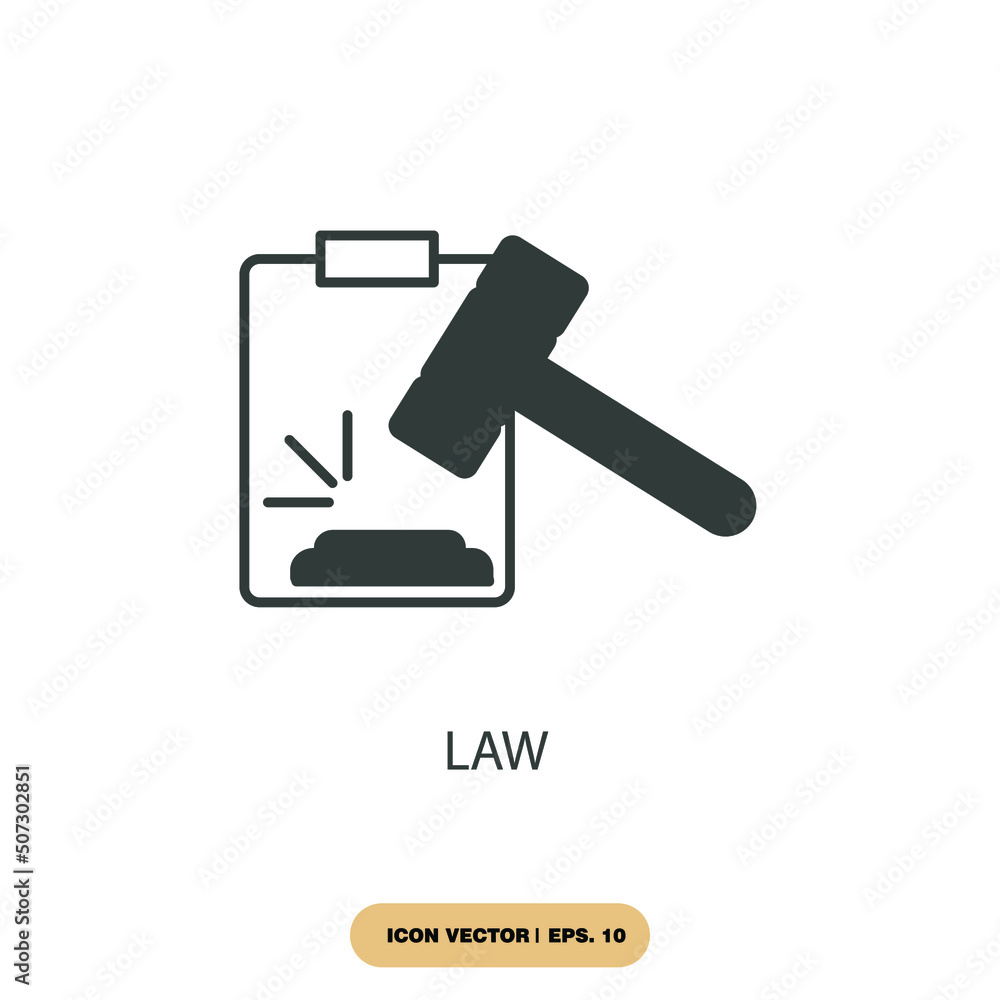 LAW

ICON VECTOR | EPS. 10

Adobe Stock | #507302851