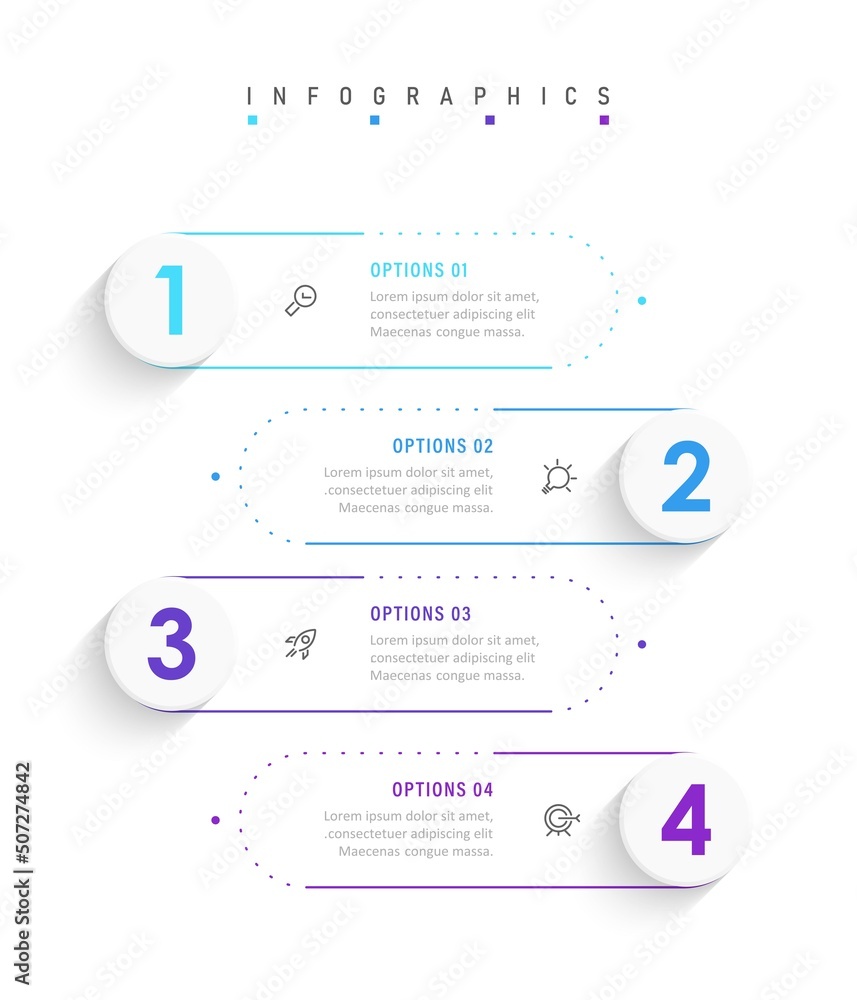 INFOGRAPHICS

1

OPTIONS 01

Lorem ipsum dolor sit amet, consectetuer adipiscing elit Maecenas congue massa.

OPTIONS 02

Lorem ipsum dolor sit amet, .consectetuer adipiscing elit Maecenas congue massa.

2

3

OPTIONS 03

Lorem ipsum dolor sit amet, consectetuer adipiscing elit Maecenas congue massa.

OPTIONS 04

Lorem ipsum dolor sit amet, .consectetuer adipiscing elit Maecenas congue massa.

4

Adobe Stock | #507274842