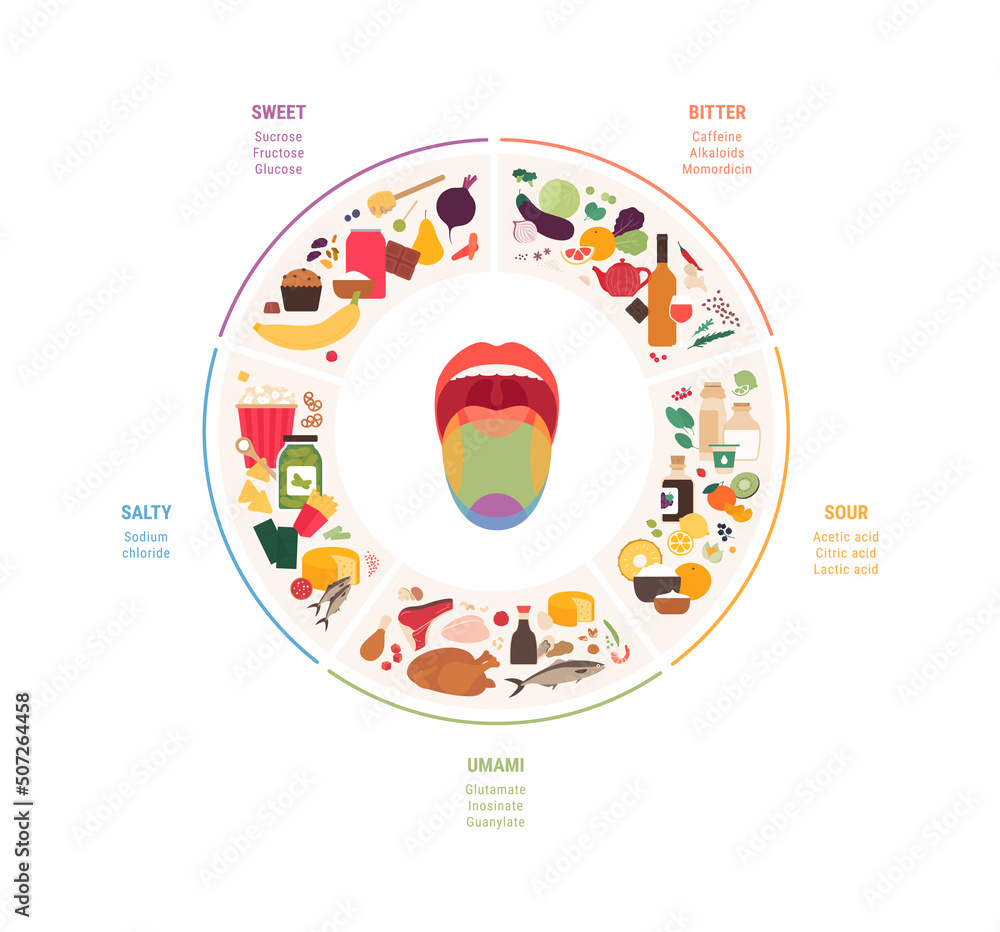 SWEET
Sucrose
Fructose
Glucose

BITTER
Caffeine
Alkaloids
Momordicin

SALTY
Sodium
chloride

SOUR
Acetic acid
Citric acid
Lactic acid

UMAMI
Glutamate
Inosinate
Guanylate

Adobe Stock | #507264458