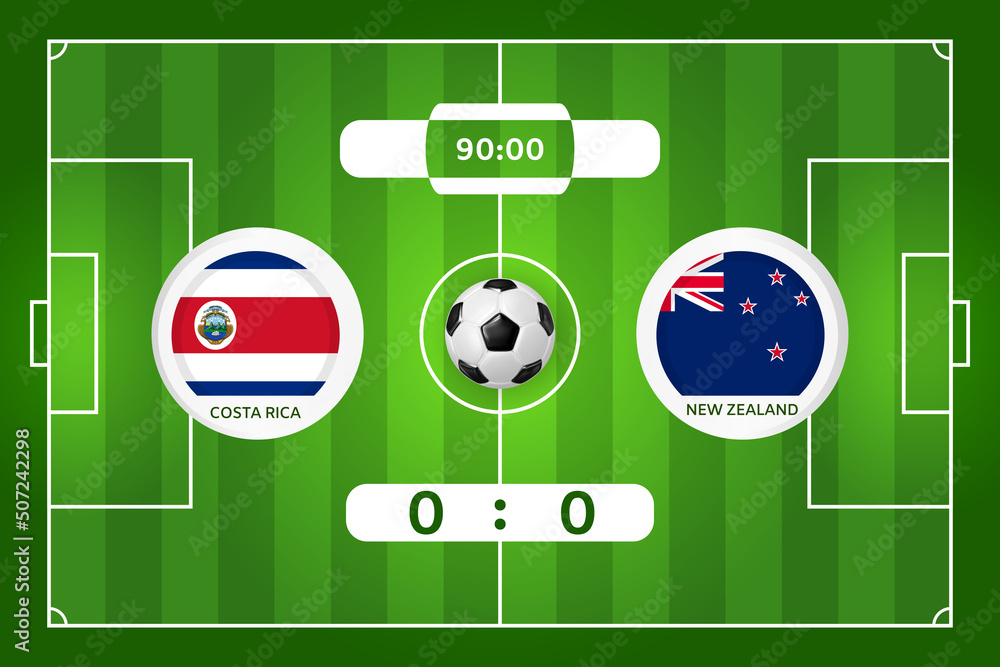 90:00

COSTA RICA

NEW ZEALAND

0 : 0

Adobe Stock | #507242298