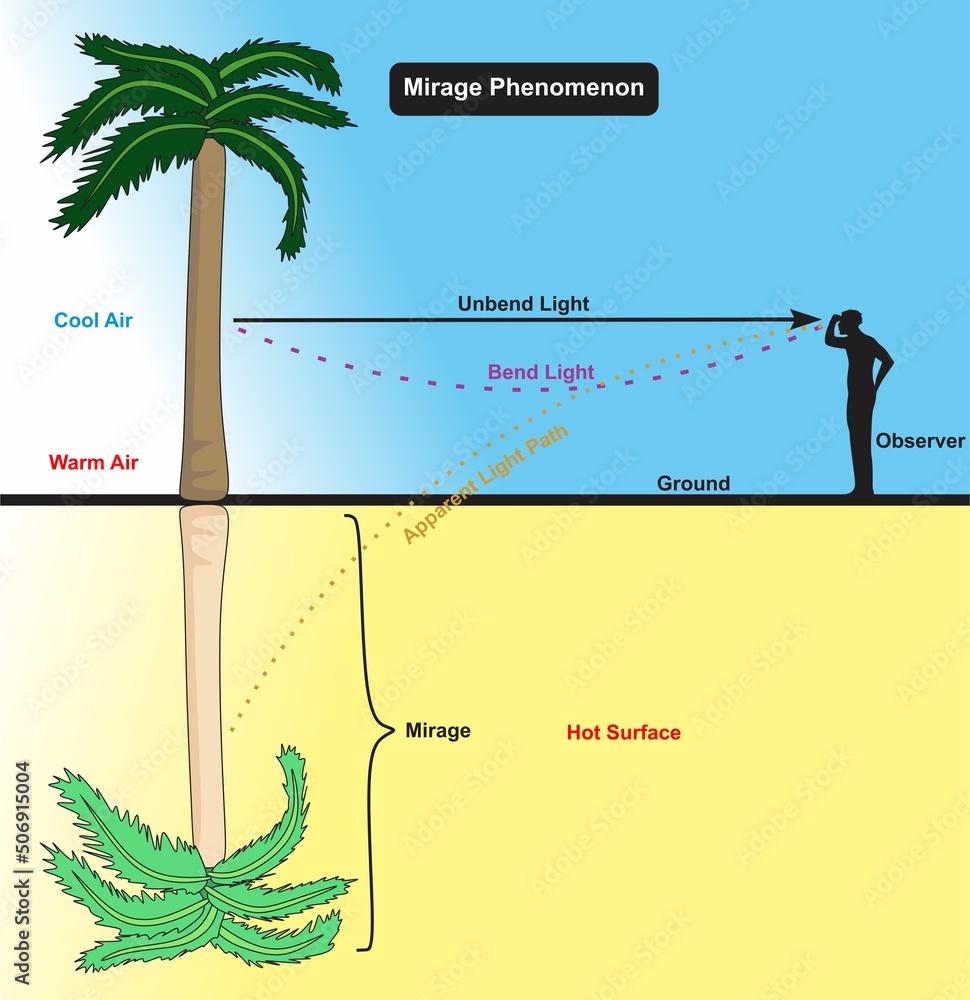 Mirage Phenomenon

Cool Air

Unbend Light

Bend Light

Warm Air

Apparent Light Path

Observer

Ground

Mirage

Hot Surface

Adobe Stock | #506915004