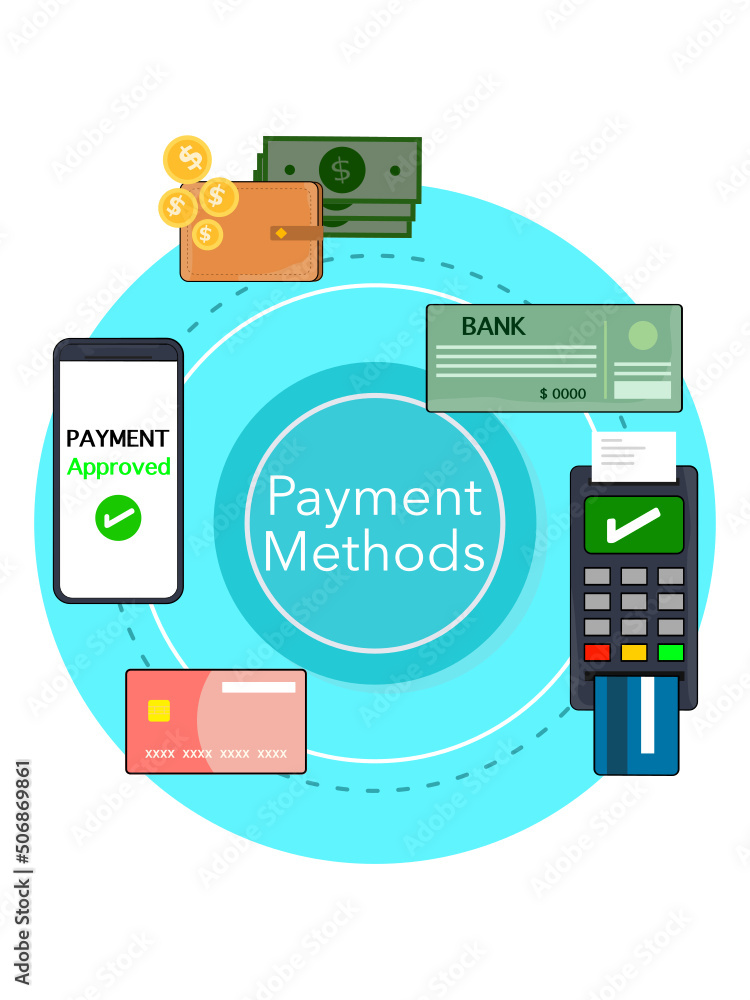 $
$
$
$
$

BANK
$ 0000

PAYMENT
Approved

Payment Methods

xxxx xxxx xxxx xxxx

Adobe Stock | #506869861