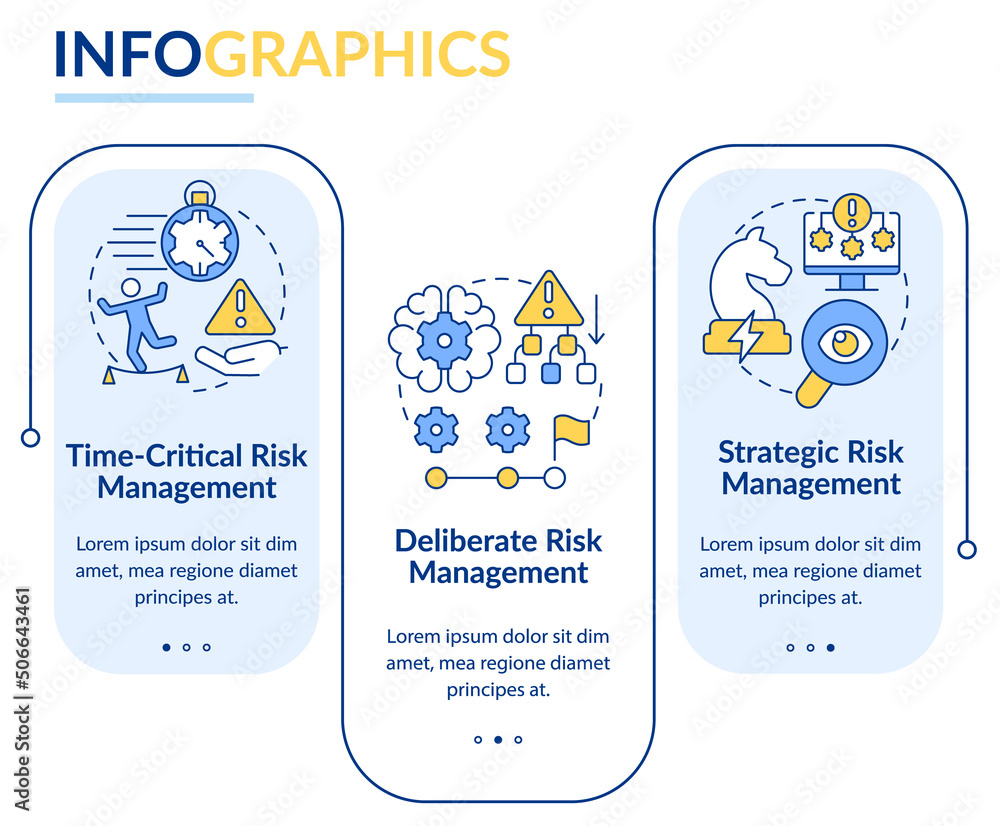 INFOGRAPHICS

Time-Critical Risk Management

Lorem ipsum dolor sit dim amet, mea regione diamet principes at.

Deliberate Risk Management

Lorem ipsum dolor sit dim amet, mea regione diamet principes at.

Strategic Risk Management

Lorem ipsum dolor sit dim amet, mea regione diamet principes at.

Adobe Stock | #506643461