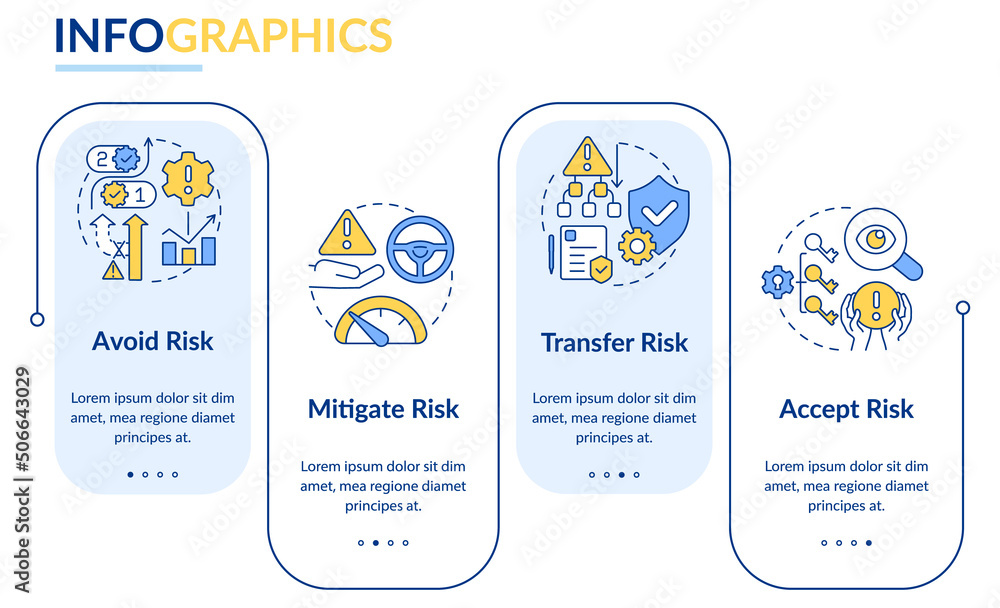 INFOGRAPHICS

2
1

Avoid Risk

Lorem ipsum dolor sit dim amet, mea regione diamet principes at.

Mitigate Risk

Lorem ipsum dolor sit dim amet, mea regione diamet principes at.

Transfer Risk

Lorem ipsum dolor sit dim amet, mea regione diamet principes at.

Accept Risk

Lorem ipsum dolor sit dim amet, mea regione diamet principes at.

Adobe Stock | #506643029