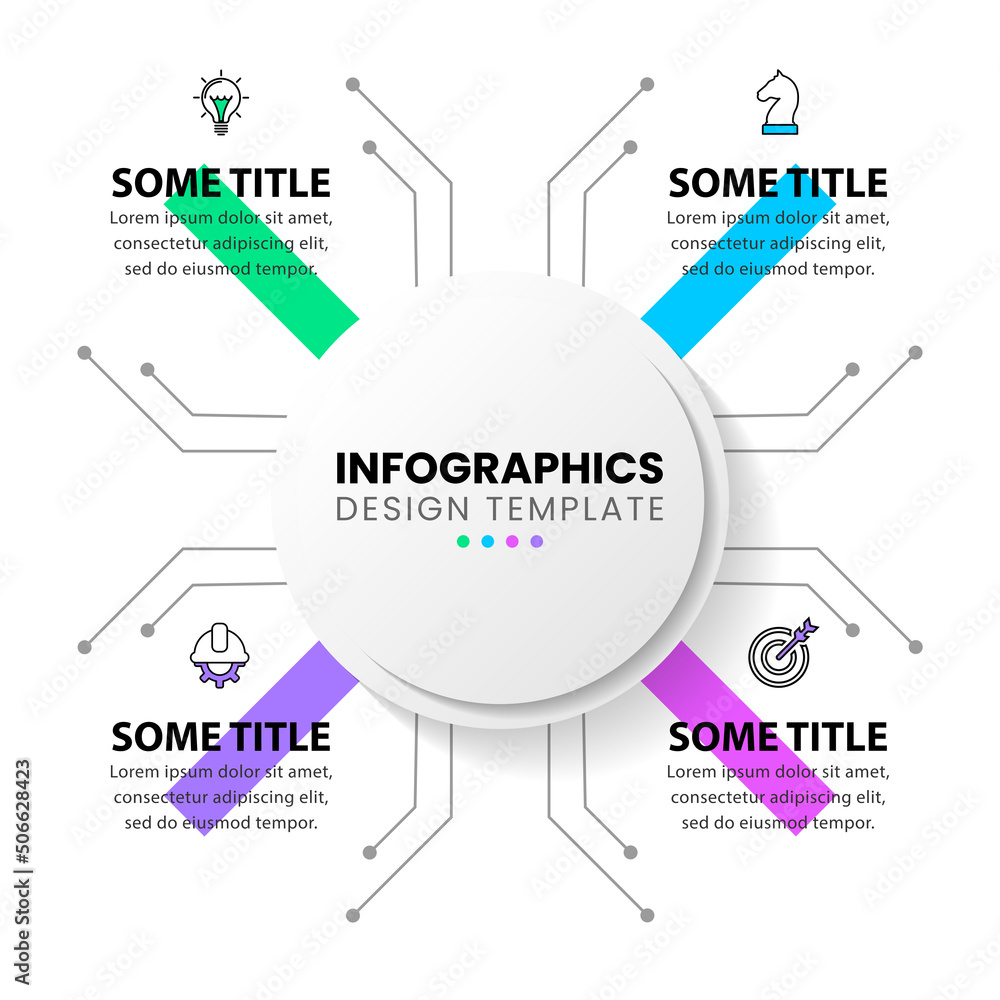 SOME TITLE
Lorem ipsum dolor sit amet, consectetur adipiscing elit, sed do eiusmod tempor.

SOME TITLE
Lorem ipsum dolor sit amet, consectetur adipiscing elit, sed do eiusmod tempor.

INFOGRAPHICS
DESIGN TEMPLATE

SOME TITLE
Lorem ipsum dolor sit amet, consectetur adipiscing elit, sed do eiusmod tempor.

SOME TITLE
Lorem ipsum dolor sit amet, consectetur adipiscing elit, sed do eiusmod tempor.

Adobe Stock | #506628423