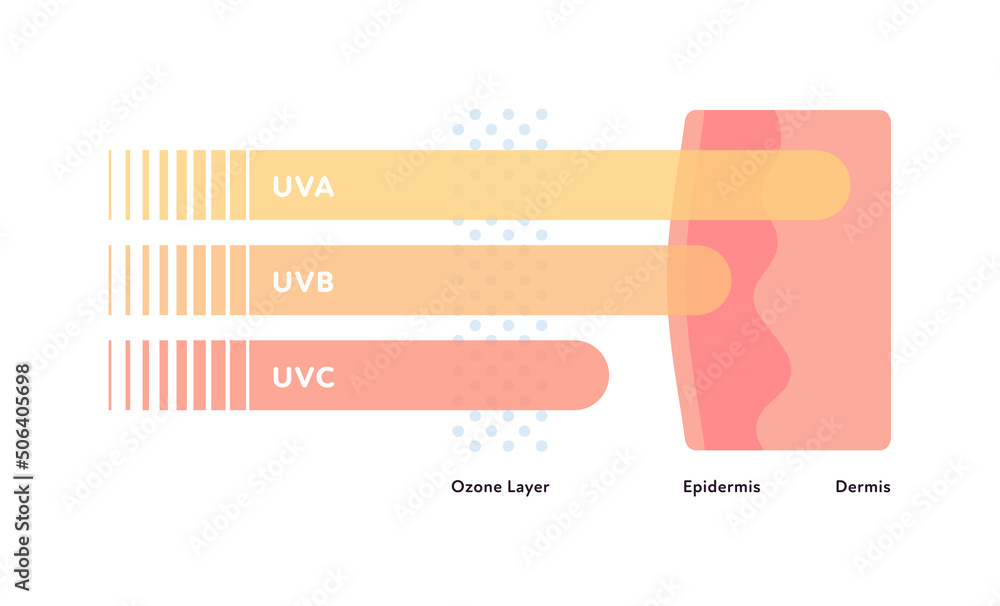 UVA
UVB
UVC
Ozone Layer
Epidermis
Dermis
Adobe Stock | #506405698