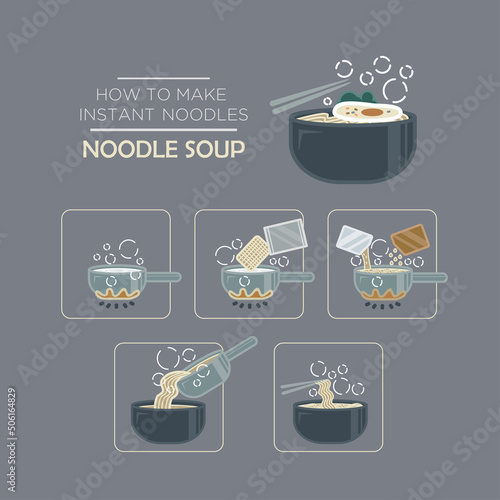 HOW TO MAKE
INSTANT NOODLES

NOODLE SOUP

Adobe Stock

Adobe Stock | #506164829