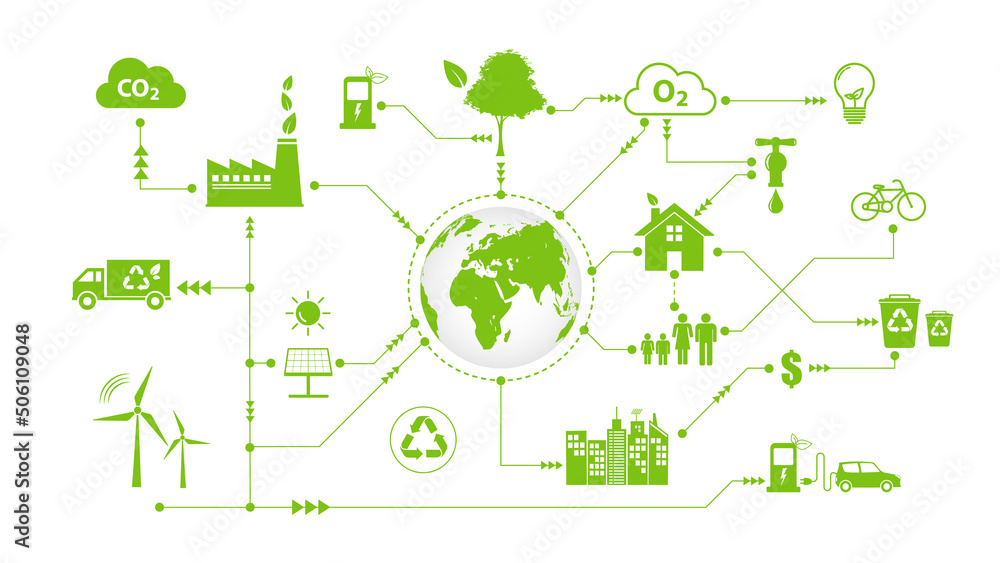 $CO_2$

$O_2$

$

Adobe Stock | #506109048