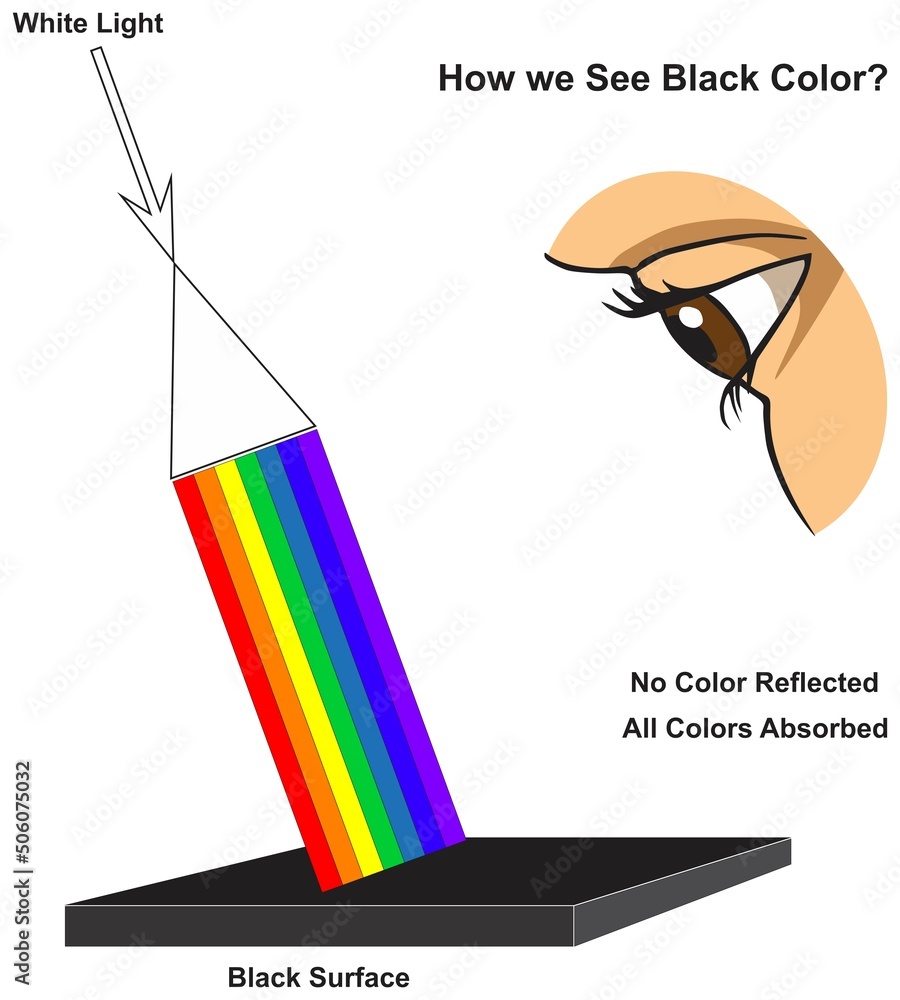 White Light

How we See Black Color?

No Color Reflected
All Colors Absorbed

Black Surface

Adobe Stock | #506075032