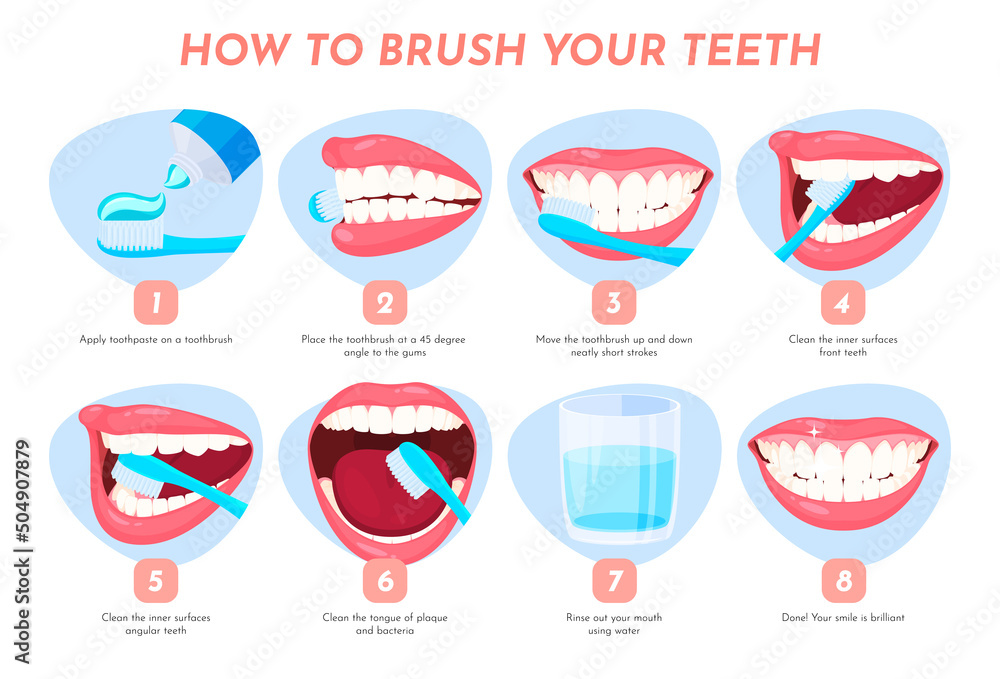 HOW TO BRUSH YOUR TEETH

1
Apply toothpaste on a toothbrush

2
Place the toothbrush at a 45 degree angle to the gums

3
Move the toothbrush up and down neatly short strokes

4
Clean the inner surfaces front teeth

5
Clean the inner surfaces angular teeth

6
Clean the tongue of plaque and bacteria

7
Rinse out your mouth using water

8
Done! Your smile is brilliant

Adobe Stock | #504907879