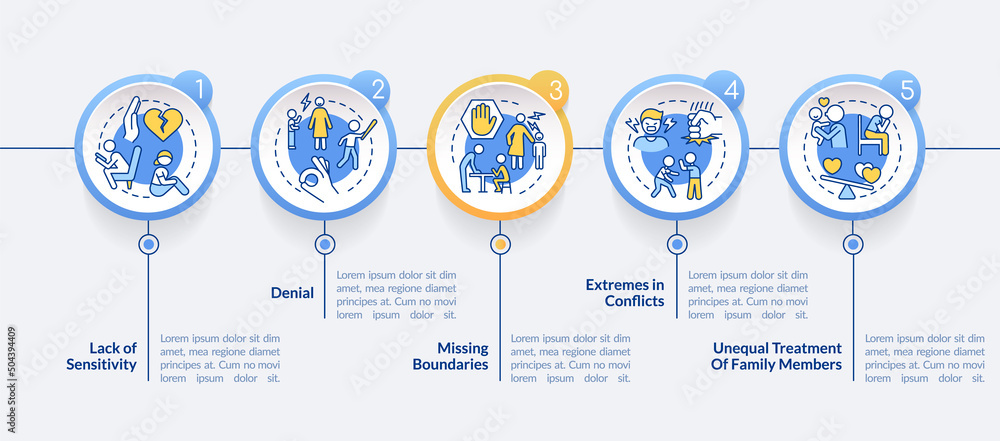 1

2

3

4

5

Lack of Sensitivity

Lorem ipsum dolor sit dim amet, mea regione diamet principes at. Cum no movi lorem ipsum dolor sit.

Denial

Lorem ipsum dolor sit dim amet, mea regione diamet principes at. Cum no movi lorem ipsum dolor sit.

Missing Boundaries

Lorem ipsum dolor sit dim amet, mea regione diamet principes at. Cum no movi lorem ipsum dolor sit.

Extremes in Conflicts

Lorem ipsum dolor sit dim amet, mea regione diamet principes at. Cum no movi lorem ipsum dolor sit.

Unequal Treatment Of Family Members

Lorem ipsum dolor sit dim amet, mea regione diamet principes at. Cum no movi lorem ipsum dolor sit.

504394409