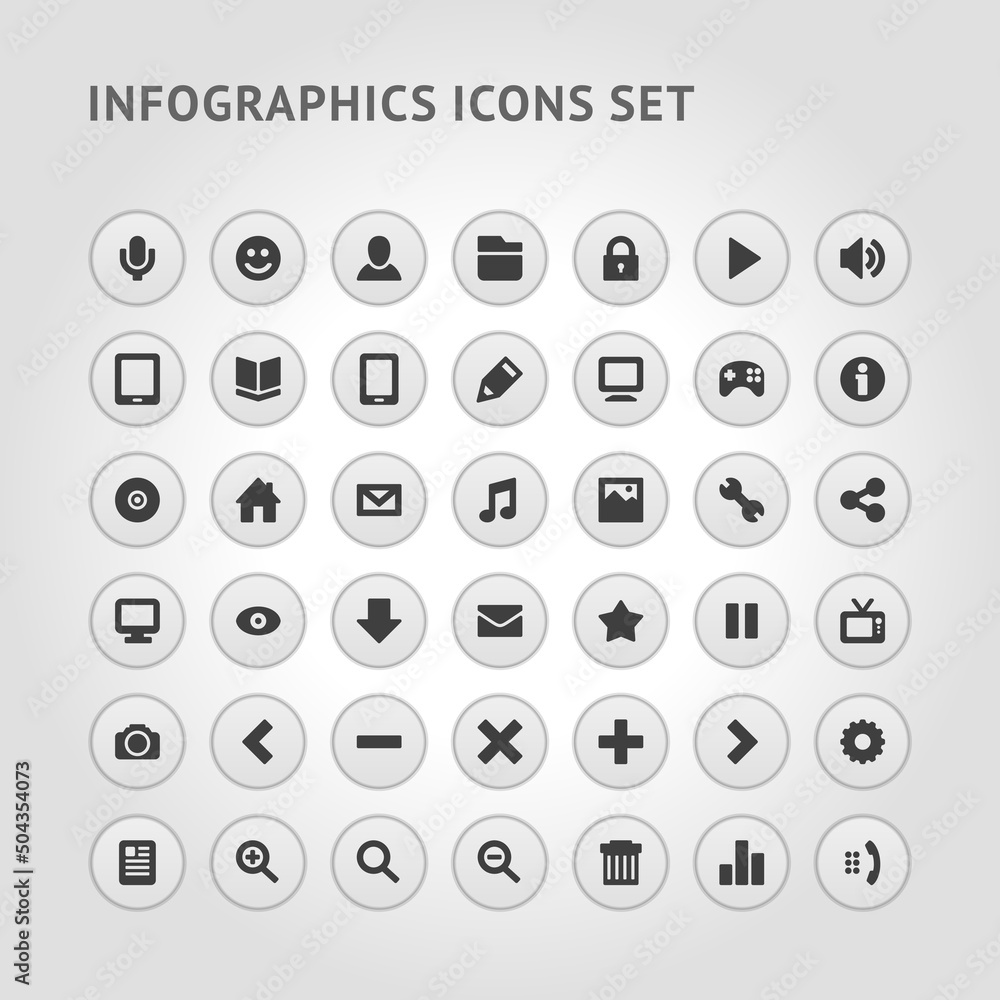 INFOGRAPHICS ICONS SET

Adobe Stock | #504354073