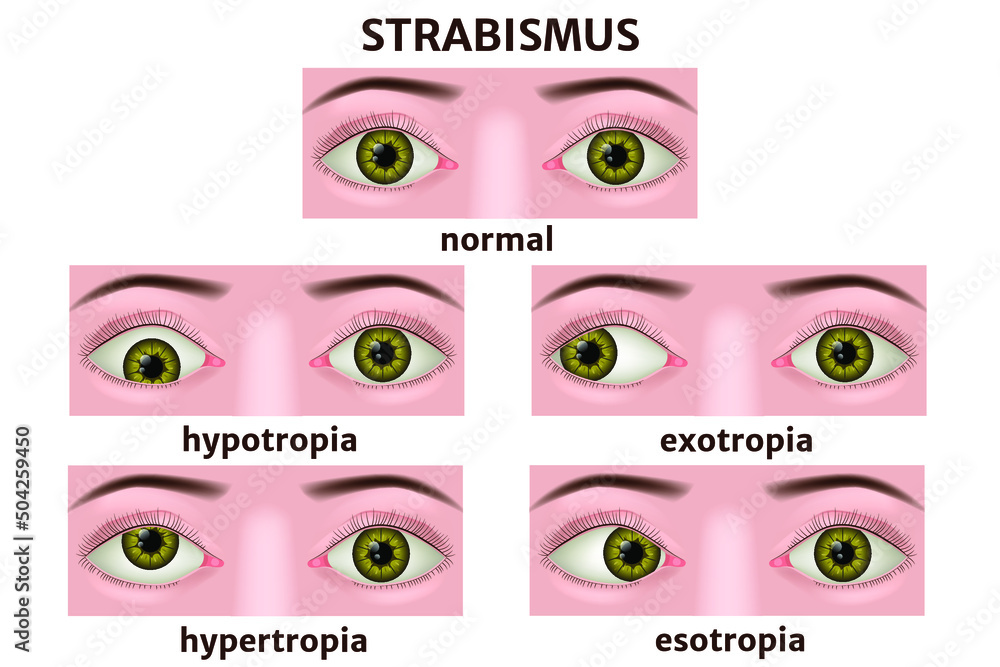 STRABISMUS

normal

hypotropia

exotropia

hypertropia

esotropia

Adobe Stock | #504259450