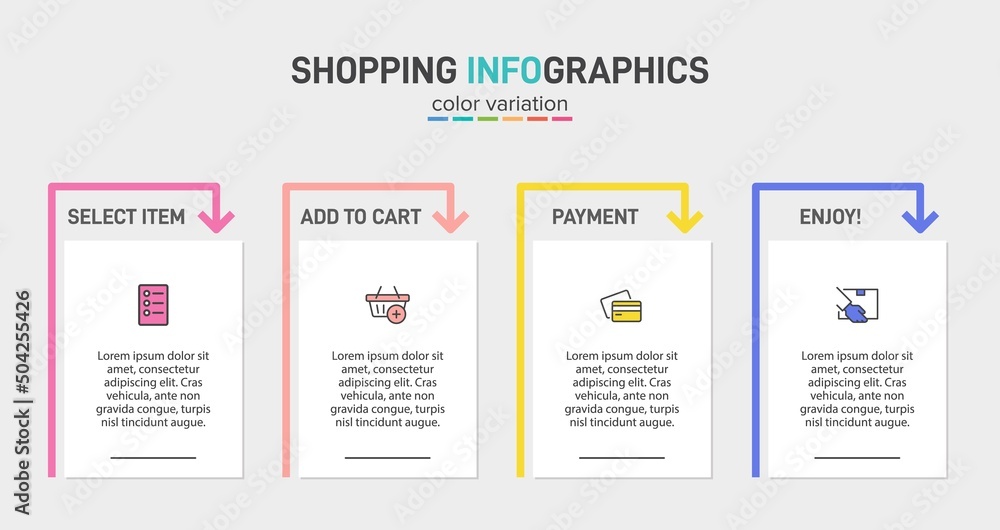 SHOPPING INFOGRAPHICS
color variation

SELECT ITEM

Lorem ipsum dolor sit amet, consectetur adipiscing elit. Cras vehicula, ante non gravida congue, turpis nisl tincidunt augue.

ADD TO CART

Lorem ipsum dolor sit amet, consectetur adipiscing elit. Cras vehicula, ante non gravida congue, turpis nisl tincidunt augue.

PAYMENT

Lorem ipsum dolor sit amet, consectetur adipiscing elit. Cras vehicula, ante non gravida congue, turpis nisl tincidunt augue.

ENJOY!

Lorem ipsum dolor sit amet, consectetur adipiscing elit. Cras vehicula, ante non gravida congue, turpis nisl tincidunt augue.

Adobe Stock | #504255426