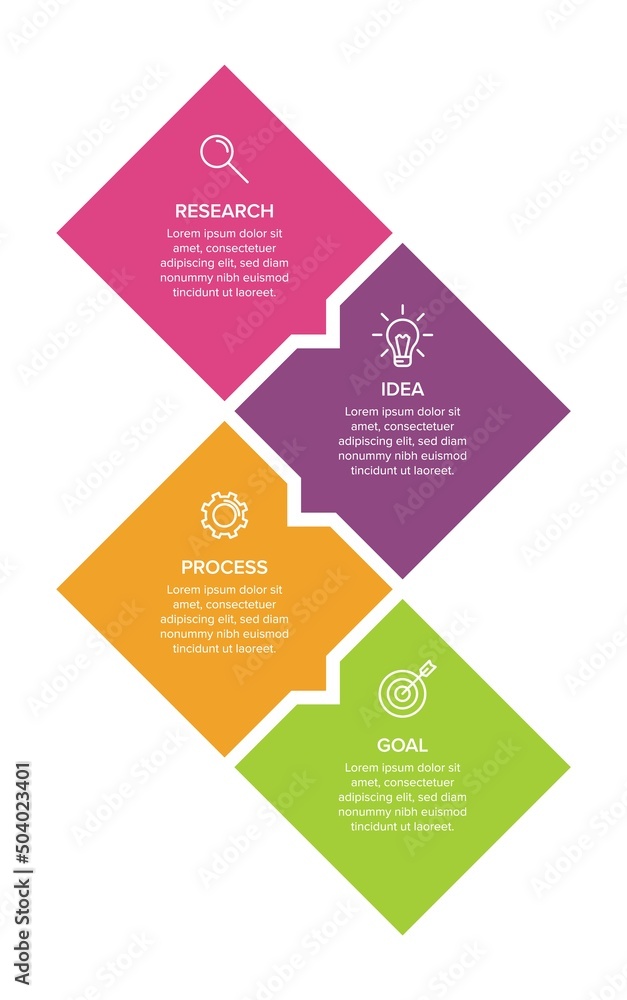 RESEARCH
Lorem ipsum dolor sit amet, consectetuer adipiscing elit, sed diam nonummy nibh euismod tincidunt ut laoreet.

IDEA
Lorem ipsum dolor sit amet, consectetuer adipiscing elit, sed diam nonummy nibh euismod tincidunt ut laoreet.

PROCESS
Lorem ipsum dolor sit amet, consectetuer adipiscing elit, sed diam nonummy nibh euismod tincidunt ut laoreet.

GOAL
Lorem ipsum dolor sit amet, consectetuer adipiscing elit, sed diam nonummy nibh euismod tincidunt ut laoreet.

Adobe Stock | #504023401