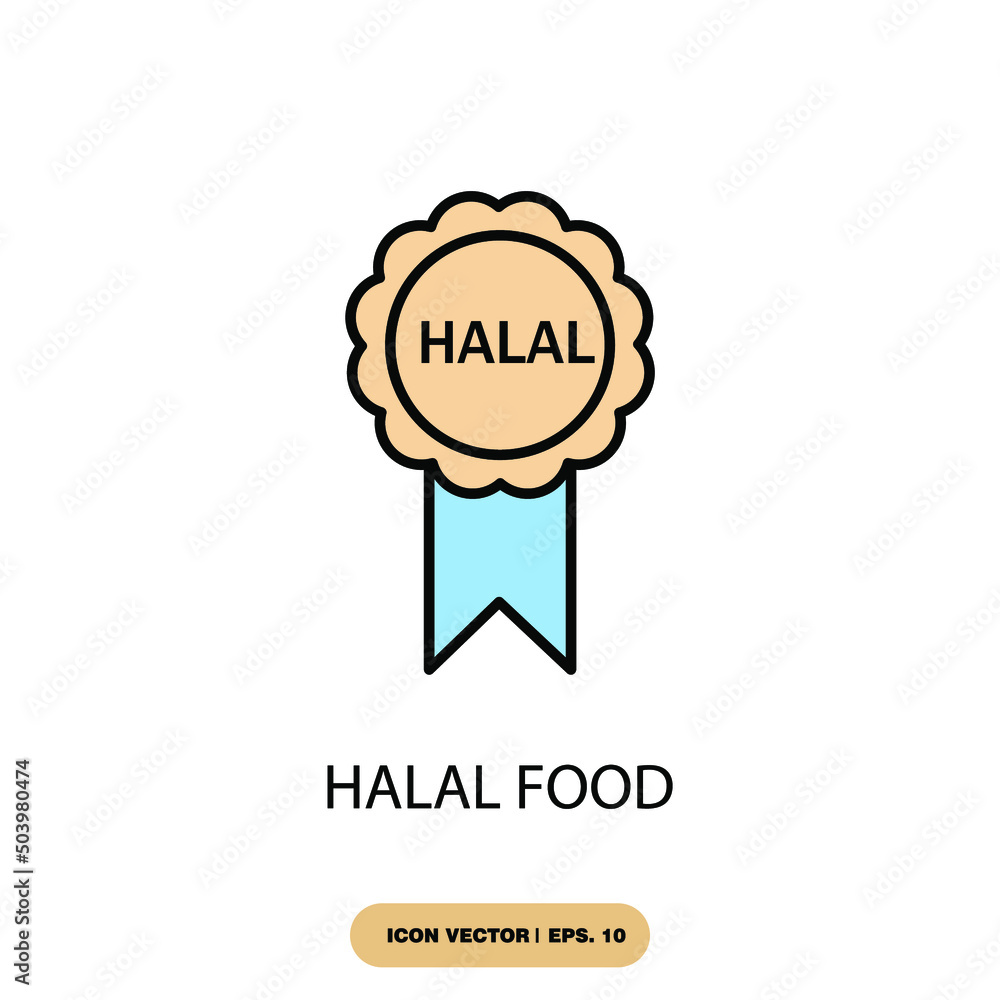 HALAL

HALAL FOOD

ICON VECTOR | EPS. 10

Adobe Stock | #503980474