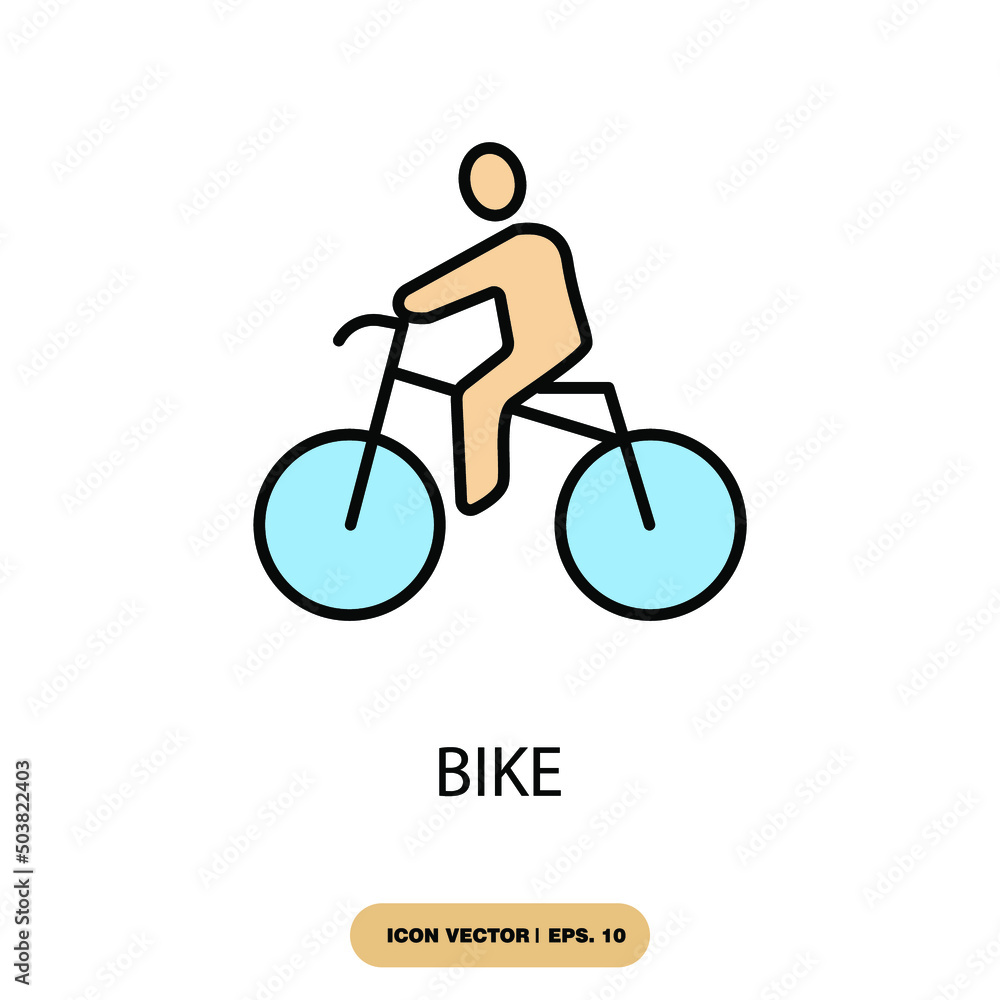 BIKE

ICON VECTOR | EPS. 10

Adobe Stock | #503822403