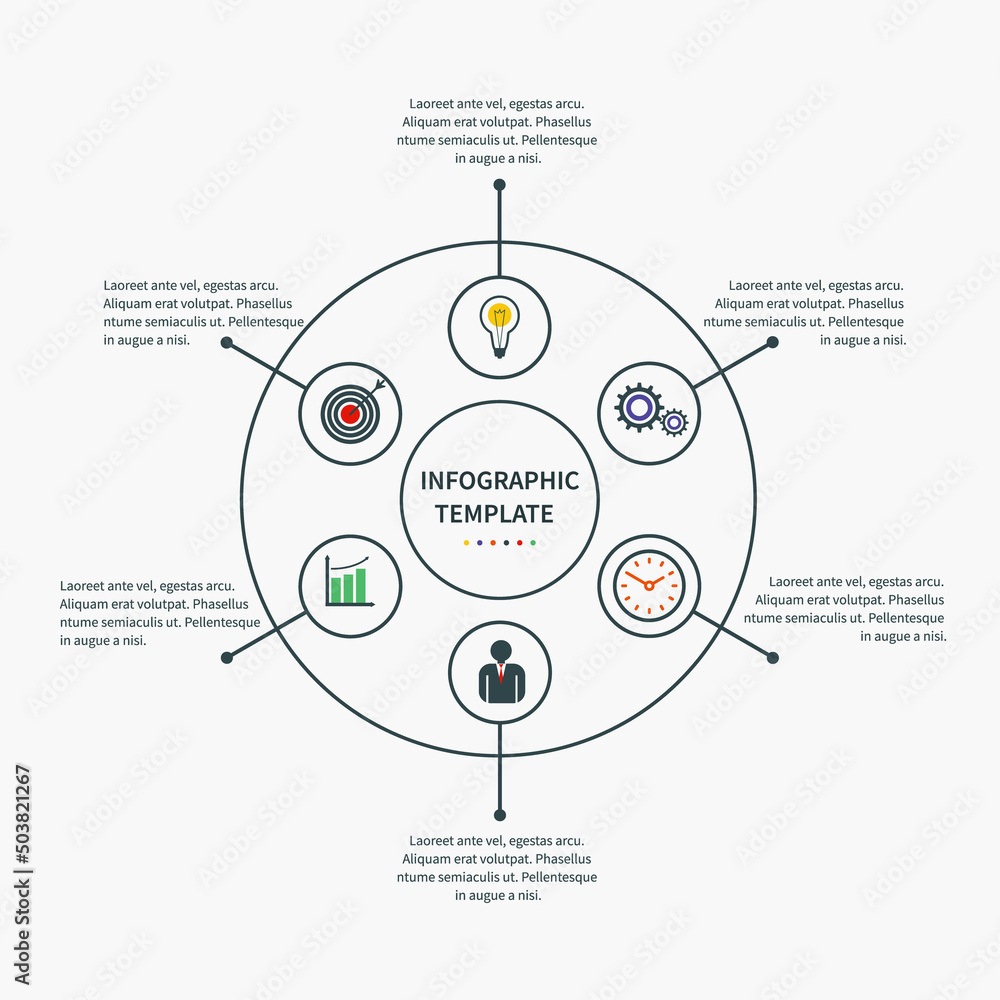 Laoreet ante vel, egestas arcu. Aliquam erat volutpat. Phasellus ntume semiaculis ut. Pellentesque in augue a nisi.

Laoreet ante vel, egestas arcu. Aliquam erat volutpat. Phasellus ntume semiaculis ut. Pellentesque in augue a nisi.

Laoreet ante vel, egestas arcu. Aliquam erat volutpat. Phasellus ntume semiaculis ut. Pellentesque in augue a nisi.

INFOGRAPHIC TEMPLATE

Laoreet ante vel, egestas arcu. Aliquam erat volutpat. Phasellus ntume semiaculis ut. Pellentesque in augue a nisi.

Laoreet ante vel, egestas arcu. Aliquam erat volutpat. Phasellus ntume semiaculis ut. Pellentesque in augue a nisi.

Laoreet ante vel, egestas arcu. Aliquam erat volutpat. Phasellus ntume semiaculis ut. Pellentesque in augue a nisi.

Adobe Stock | #503821267